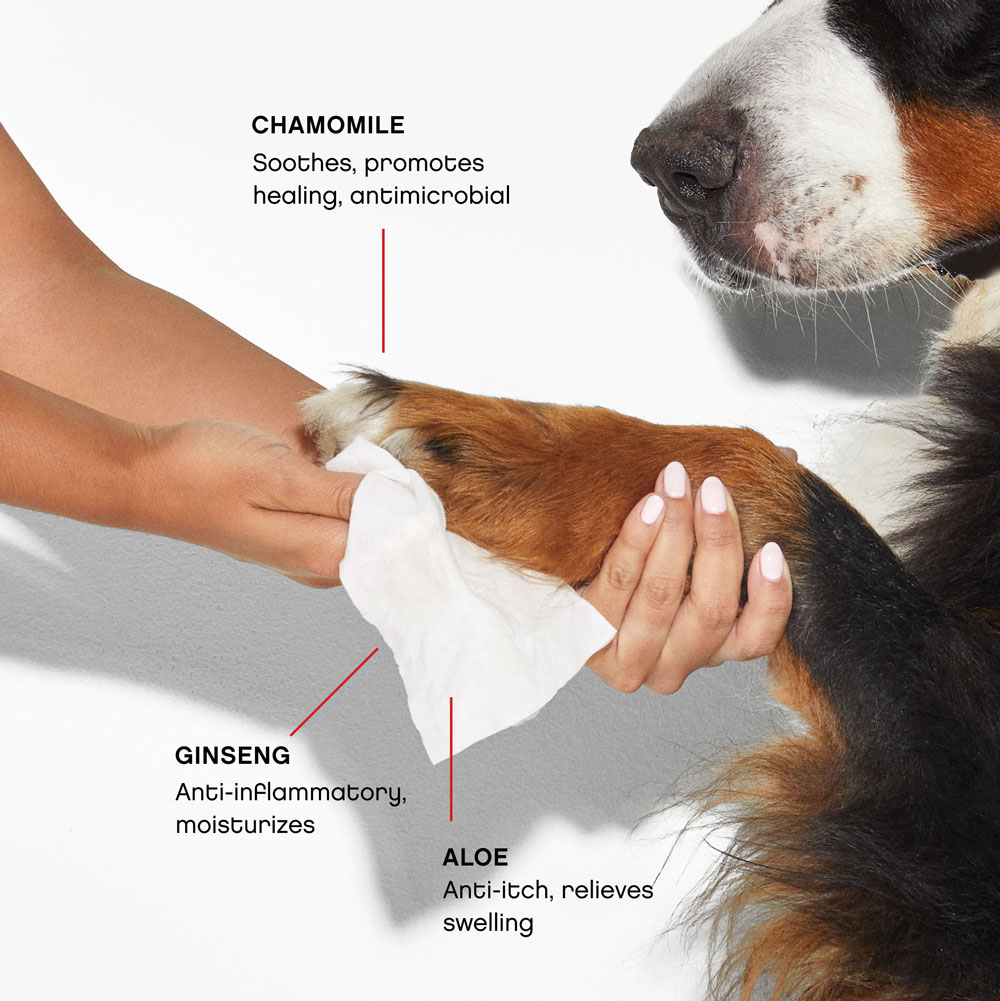 CHAMOMILE
Soothes, promotes healing, antimicrobial

GINSENG
Anti-inflammatory, moisturizes

ALOE
Anti-itch, relieves swelling