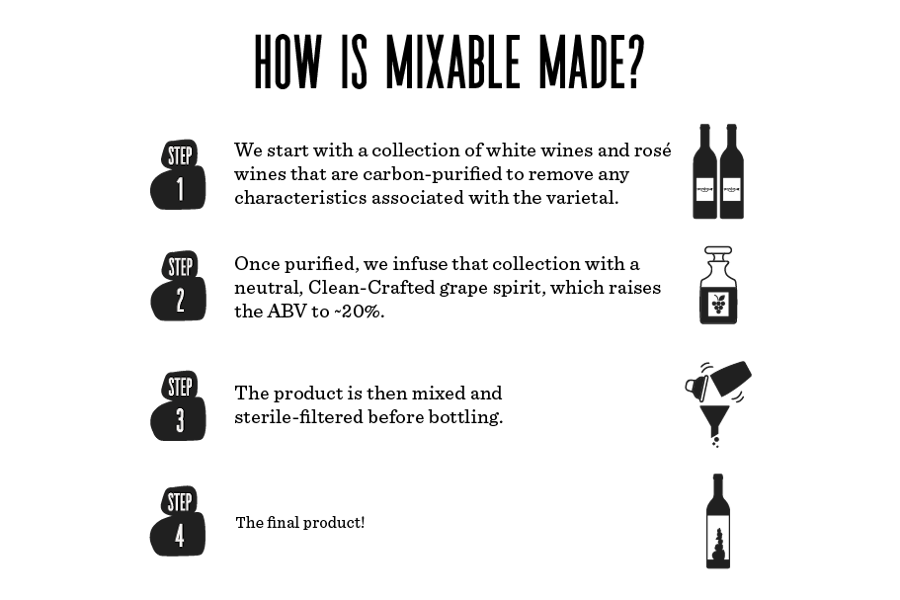 HOW IS MIXABLE MADE?

STEP 1

We start with a collection of white wines and rosé wines that are carbon-purified to remove any characteristics associated with the varietal.

STEP 2

Once purified, we infuse that collection with a neutral, Clean-Crafted grape spirit, which raises the ABV to ~20%.

STEP 3

The product is then mixed and sterile-filtered before bottling.

STEP 4

The final product!