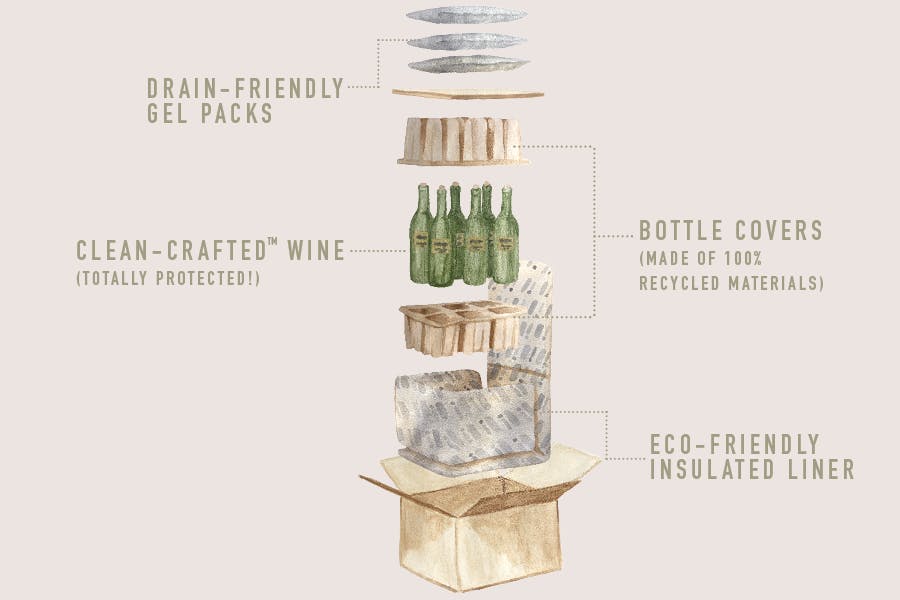 DRAIN-FRIENDLY GEL PACKS

CLEAN-CRAFTED™ WINE
(TOTALLY PROTECTED!)

BOTTLE COVERS
(MADE OF 100% RECYCLED MATERIALS)

ECO-FRIENDLY INSULATED LINER