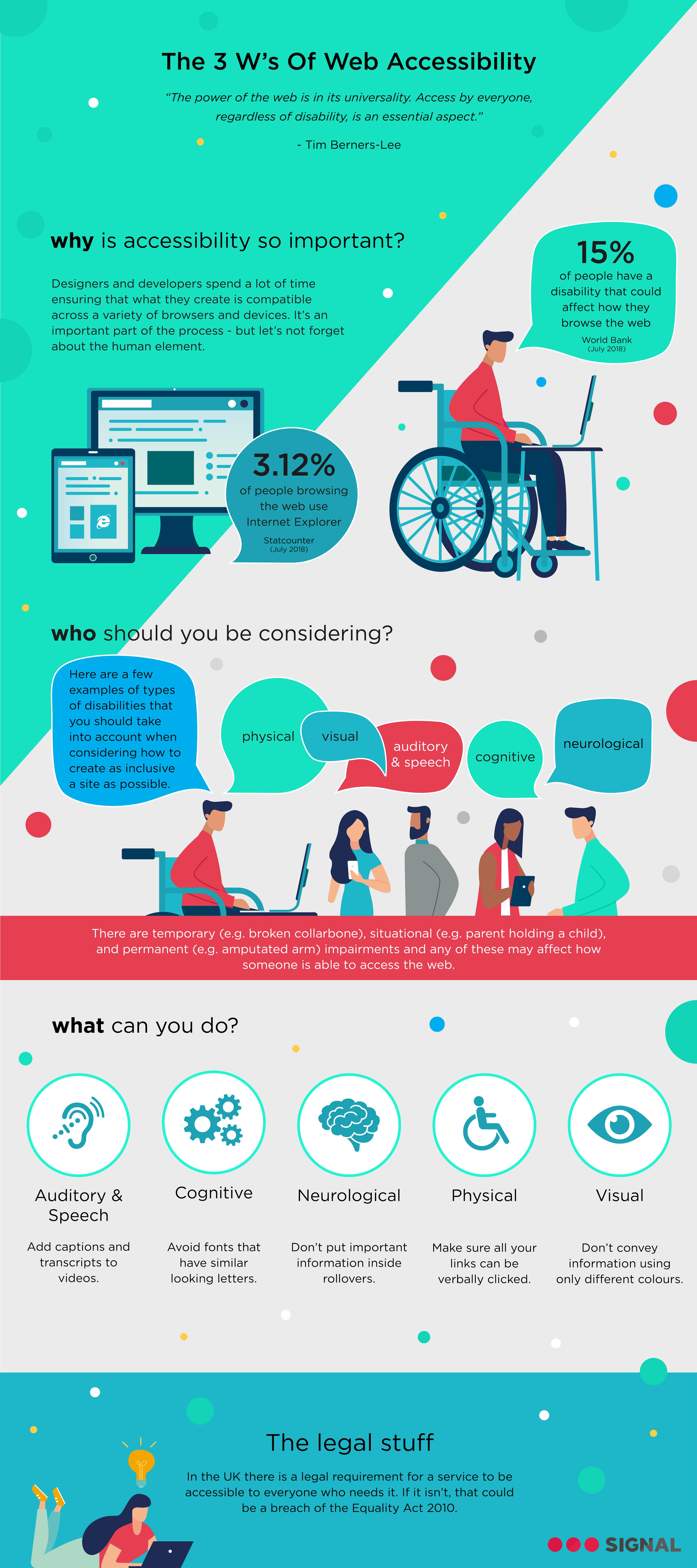 The 3 W's Of Web Accessibility

"The power of the web is in its universality. Access by everyone, regardless of disability, is an essential aspect."

- Tim Berners-Lee

why is accessibility so important?

Designers and developers spend a lot of time ensuring that what they create is compatible across a variety of browsers and devices. It's an important part of the process - but let's not forget about the human element.

15%
of people have a disability that could affect how they browse the web
World Bank
(July 2018)

3.12%
of people browsing the web use Internet Explorer
Statcounter
(July 2018)

who should you be considering?

Here are a few examples of types of disabilities that you should take into account when considering how to create as inclusive a site as possible.

physical

visual

auditory & speech

cognitive

neurological

There are temporary (e.g. broken collarbone), situational (e.g. parent holding a child), and permanent (e.g. amputated arm) impairments and any of these may affect how someone is able to access the web.

what can you do?

Auditory & Speech
Add captions and transcripts to videos.

Cognitive
Avoid fonts that have similar looking letters.

Neurological
Don't put important information inside rollovers.

Physical
Make sure all your links can be verbally clicked.

Visual
Don't convey information using only different colours.

The legal stuff

In the UK there is a legal requirement for a service to be accessible to everyone who needs it. If it isn't, that could be a breach of the Equality Act 2010.

SIGNAL