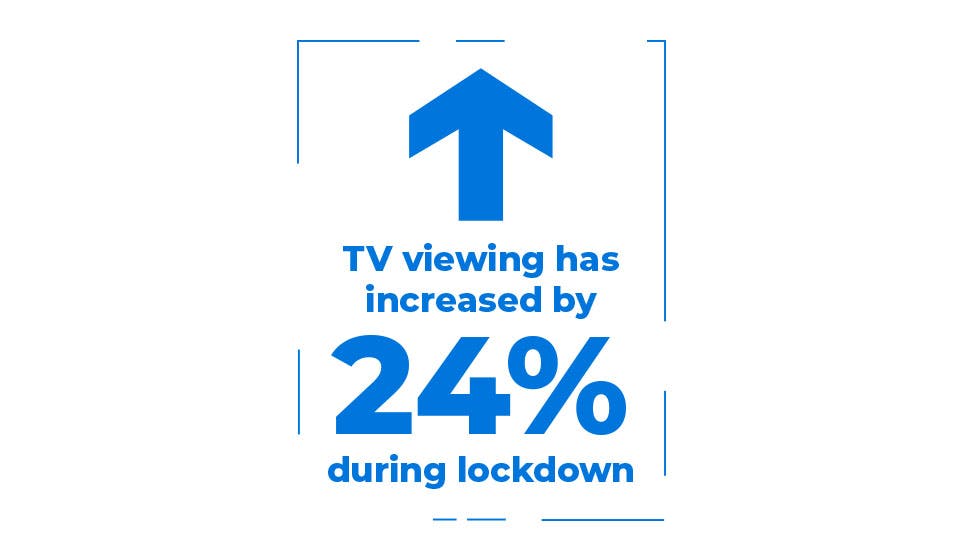 TV viewing has increased by
24%
during lockdown