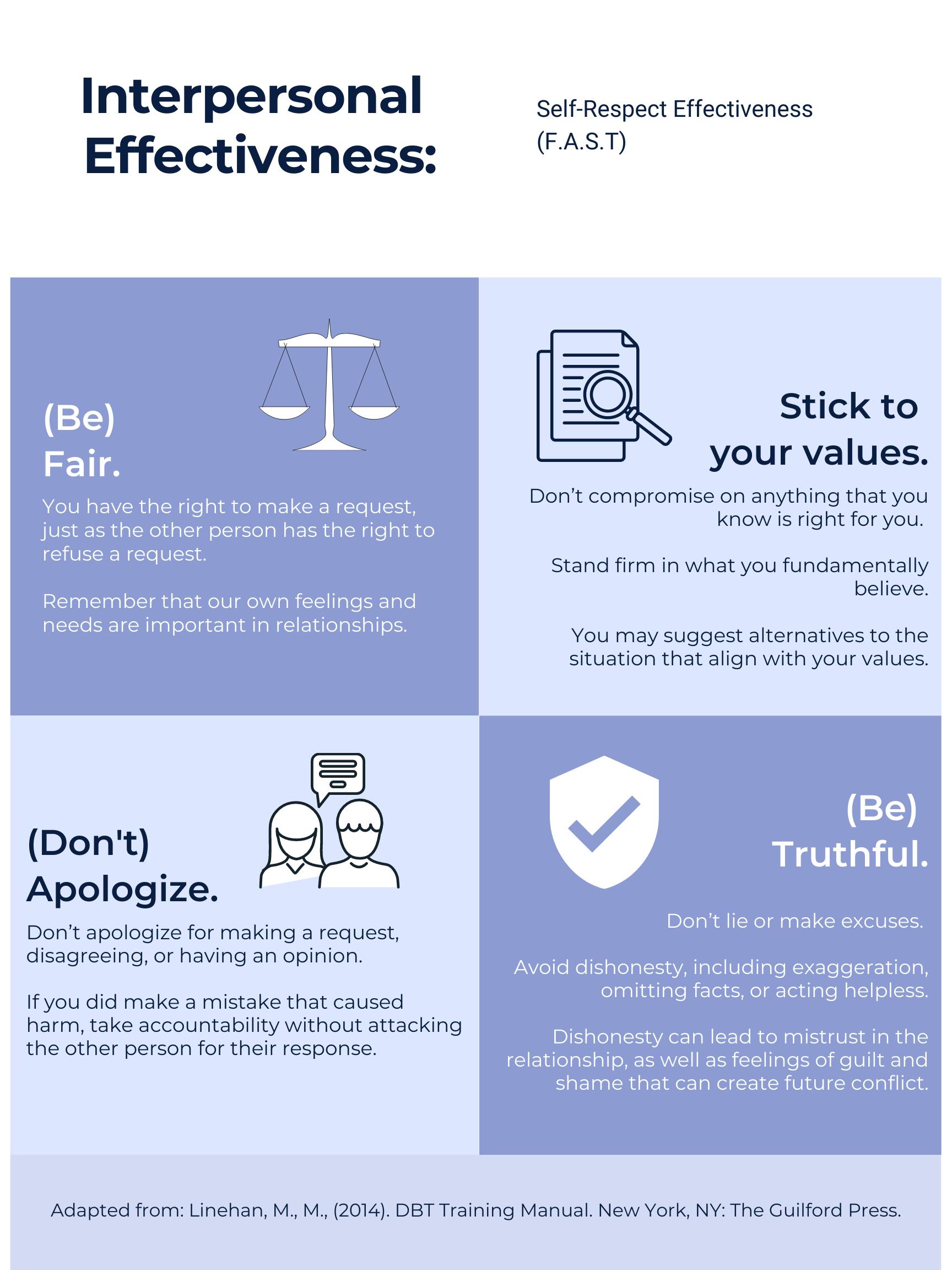 Interpersonal Effectiveness:

Self-Respect Effectiveness (F.A.S.T)

(Be) Fair.

You have the right to make a request, just as the other person has the right to refuse a request.

Remember that our own feelings and needs are important in relationships.

Stick to your values.

Don't compromise on anything that you know is right for you.

Stand firm in what you fundamentally believe.

You may suggest alternatives to the situation that align with your values.

(Don't) Apologize.

Don't apologize for making a request, disagreeing, or having an opinion.

If you did make a mistake that caused harm, take accountability without attacking the other person for their response.

(Be) Truthful.

Don't lie or make excuses.

Avoid dishonesty, including exaggeration, omitting facts, or acting helpless.

Dishonesty can lead to mistrust in the relationship, as well as feelings of guilt and shame that can create future conflict.

Adapted from: Linehan, M., M., (2014). DBT Training Manual. New York, NY: The Guilford Press.