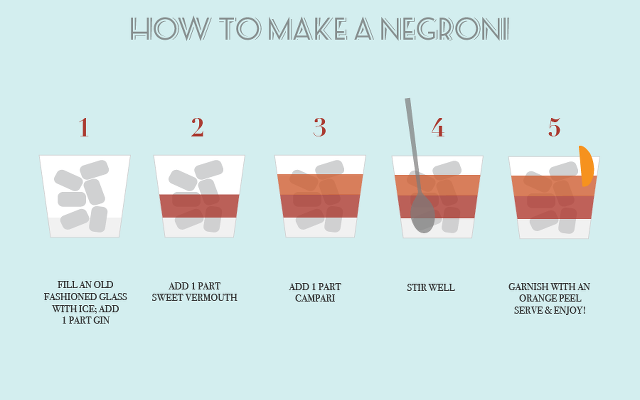 HOW TO MAKE A NEGRONI

1

FILL AN OLD FASHIONED GLASS WITH ICE; ADD 1 PART GIN

2

ADD 1 PART SWEET VERMOUTH

3

ADD 1 PART CAMPARI

4

STIR WELL

5

GARNISH WITH AN ORANGE PEEL SERVE & ENJOY!