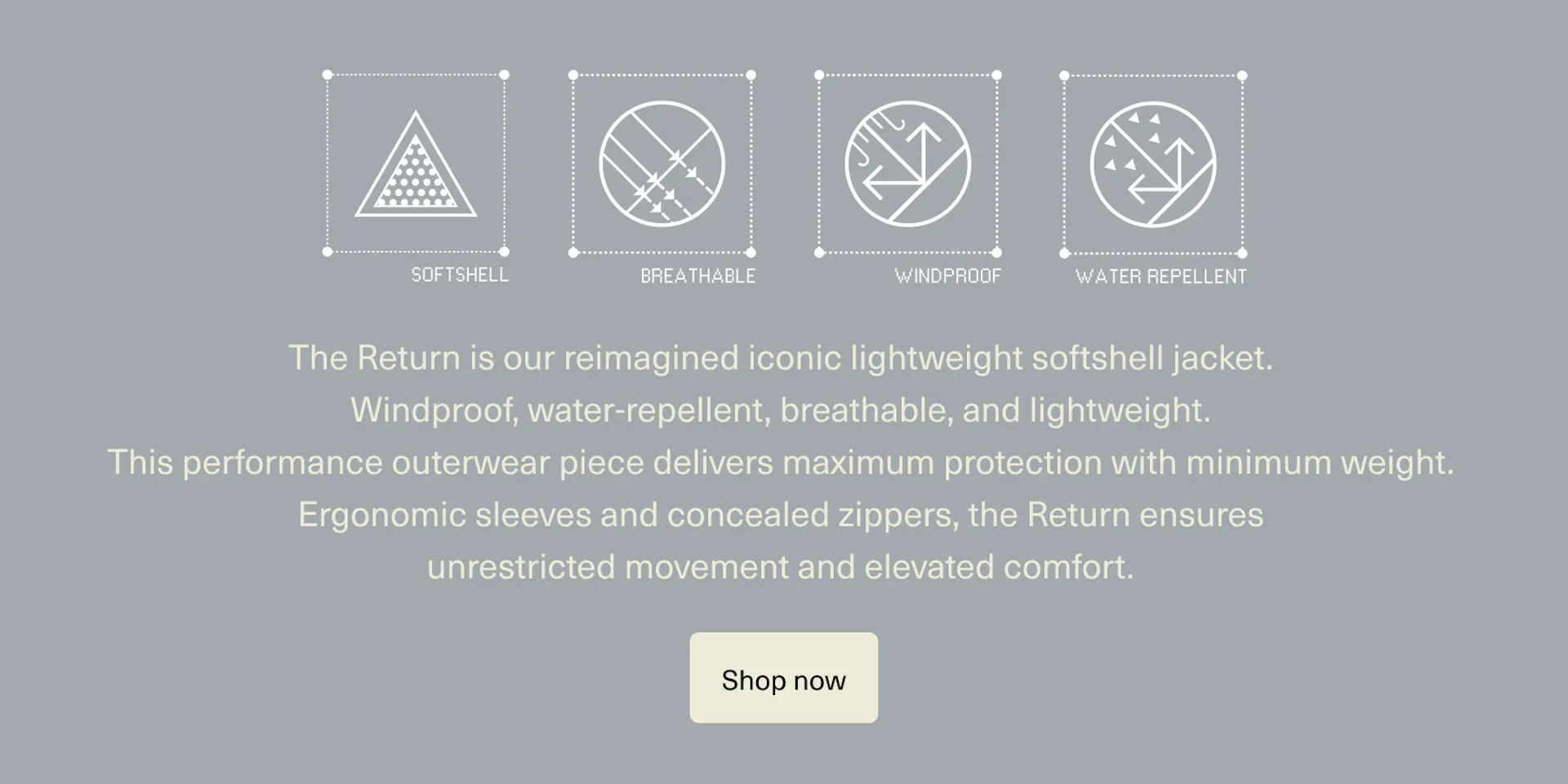 SOFTSHELL

BREATHABLE

WINDPROOF

WATER REPELLENT

The Return is our reimagined iconic lightweight softshell jacket. Windproof, water-repellent, breathable, and lightweight. This performance outerwear piece delivers maximum protection with minimum weight. Ergonomic sleeves and concealed zippers, the Return ensures unrestricted movement and elevated comfort.

Shop now