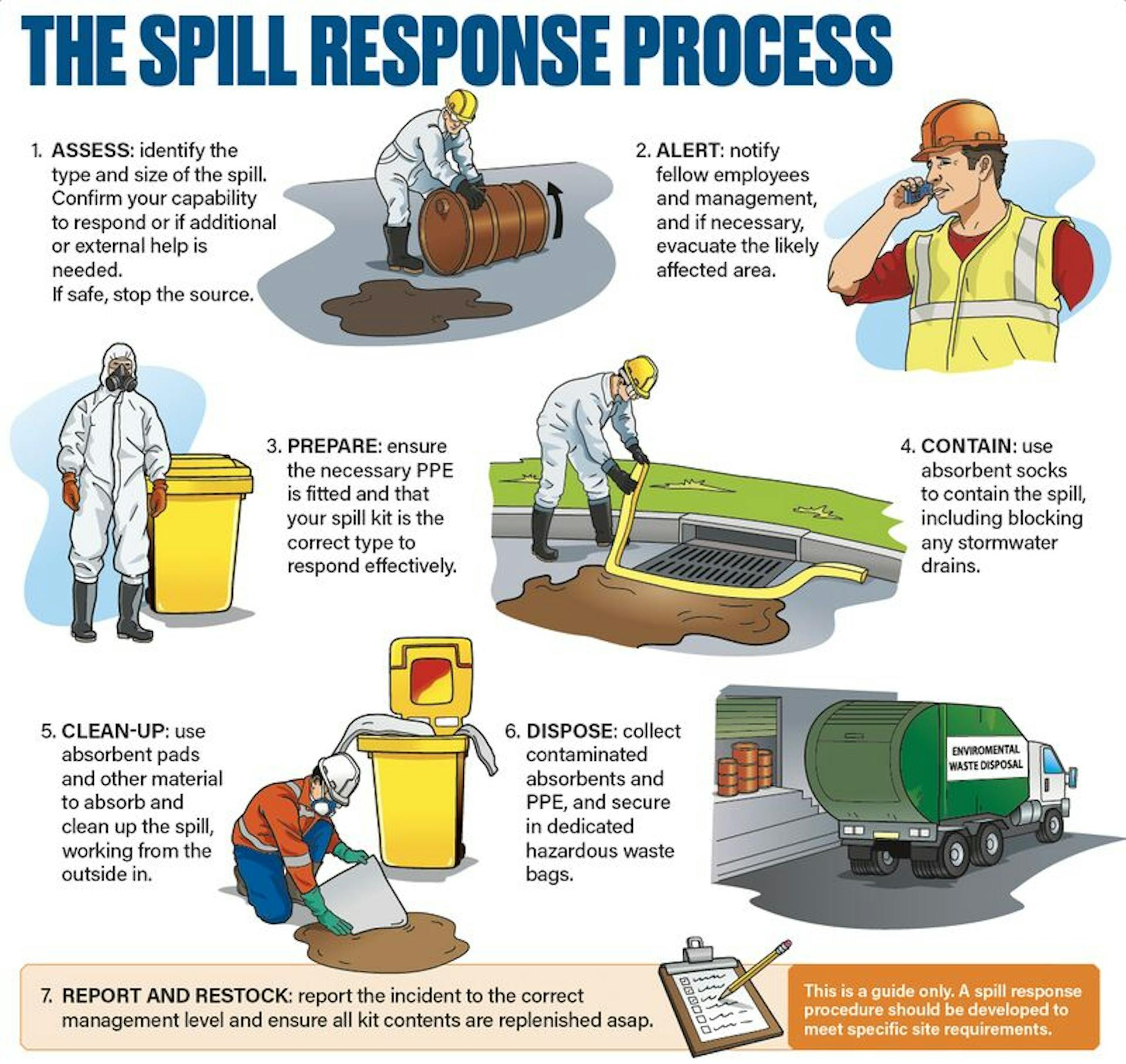 THE SPILL RESPONSE PROCESS

1. ASSESS: identify the type and size of the spill. Confirm your capability to respond or if additional or external help is needed.
If safe, stop the source.

2. ALERT: notify fellow employees and management, and if necessary, evacuate the likely affected area.

3. PREPARE: ensure the necessary PPE is fitted and that your spill kit is the correct type to respond effectively.

4. CONTAIN: use absorbent socks to contain the spill, including blocking any stormwater drains.

5. CLEAN-UP: use absorbent pads and other material to absorb and clean up the spill, working from the outside in.

6. DISPOSE: collect contaminated absorbents and PPE, and secure in dedicated hazardous waste bags.

ENVIROMENTAL WASTE DISPOSAL

7. REPORT AND RESTOCK: report the incident to the correct management level and ensure all kit contents are replenished asap.

This is a guide only. A spill response procedure should be developed to meet specific site requirements.