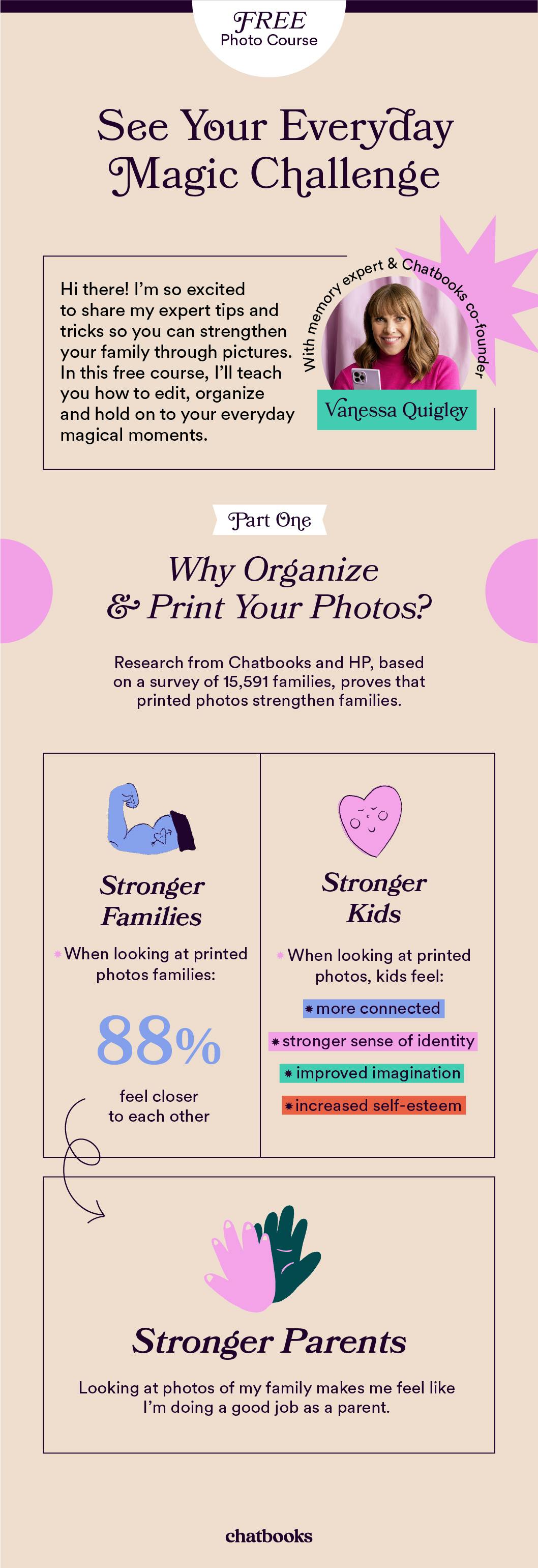 FREE
Photo Course

See Your Everyday Magic Challenge

Hi there! I'm so excited to share my expert tips and tricks so you can strengthen your family through pictures. In this free course, I'll teach you how to edit, organize and hold on to your everyday magical moments.

With memory expert & Chatbooks co-founder

Vanessa Quigley

Part One

Why Organize & Print Your Photos?

Research from Chatbooks and HP, based on a survey of 15,591 families, proves that printed photos strengthen families.

Stronger Families

When looking at printed photos families:

88%

feel closer to each other

Stronger Kids

When looking at printed photos, kids feel:

more connected

stronger sense of identity

improved imagination

increased self-esteem

Stronger Parents

Looking at photos of my family makes me feel like I'm doing a good job as a parent.

chatbooks