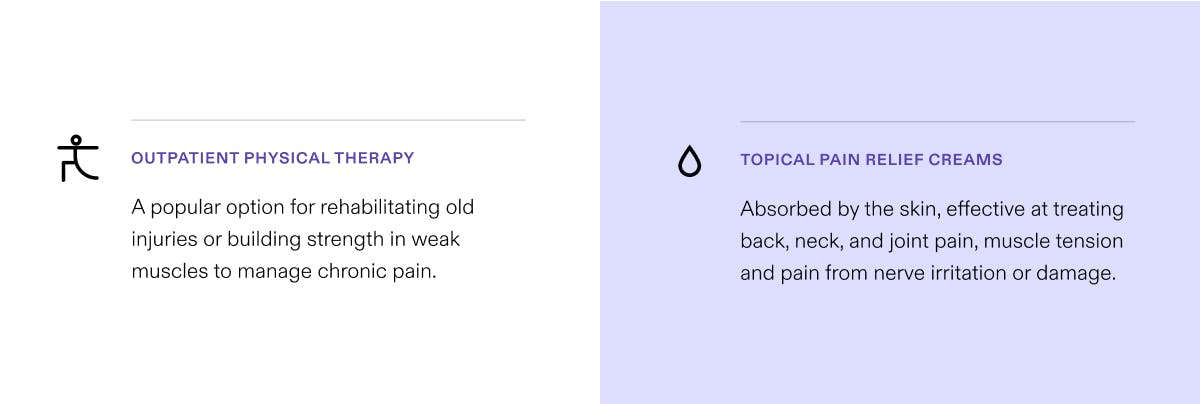 OUTPATIENT PHYSICAL THERAPY

A popular option for rehabilitating old injuries or building strength in weak muscles to manage chronic pain.

TOPICAL PAIN RELIEF CREAMS

Absorbed by the skin, effective at treating back, neck, and joint pain, muscle tension and pain from nerve irritation or damage.