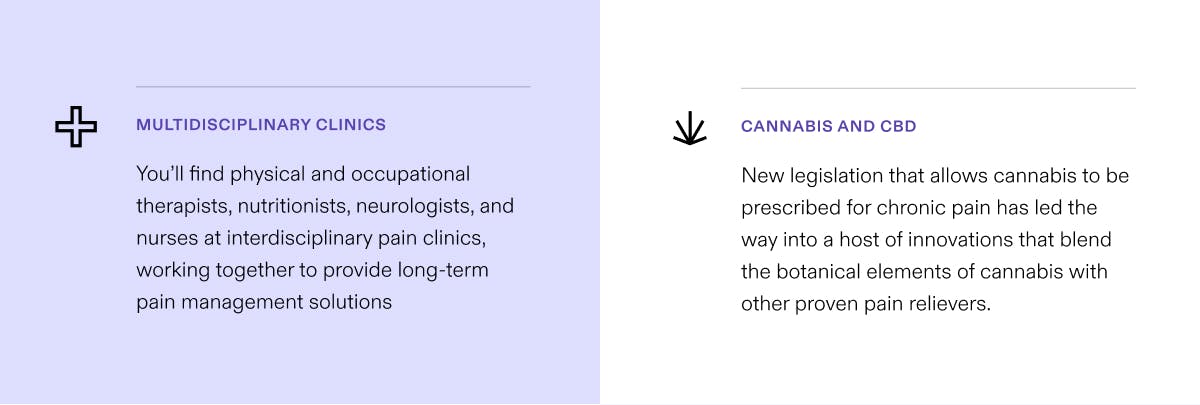 MULTIDISCIPLINARY CLINICS

You'll find physical and occupational therapists, nutritionists, neurologists, and nurses at interdisciplinary pain clinics, working together to provide long-term pain management solutions

CANNABIS AND CBD

New legislation that allows cannabis to be prescribed for chronic pain has led the way into a host of innovations that blend the botanical elements of cannabis with other proven pain relievers.