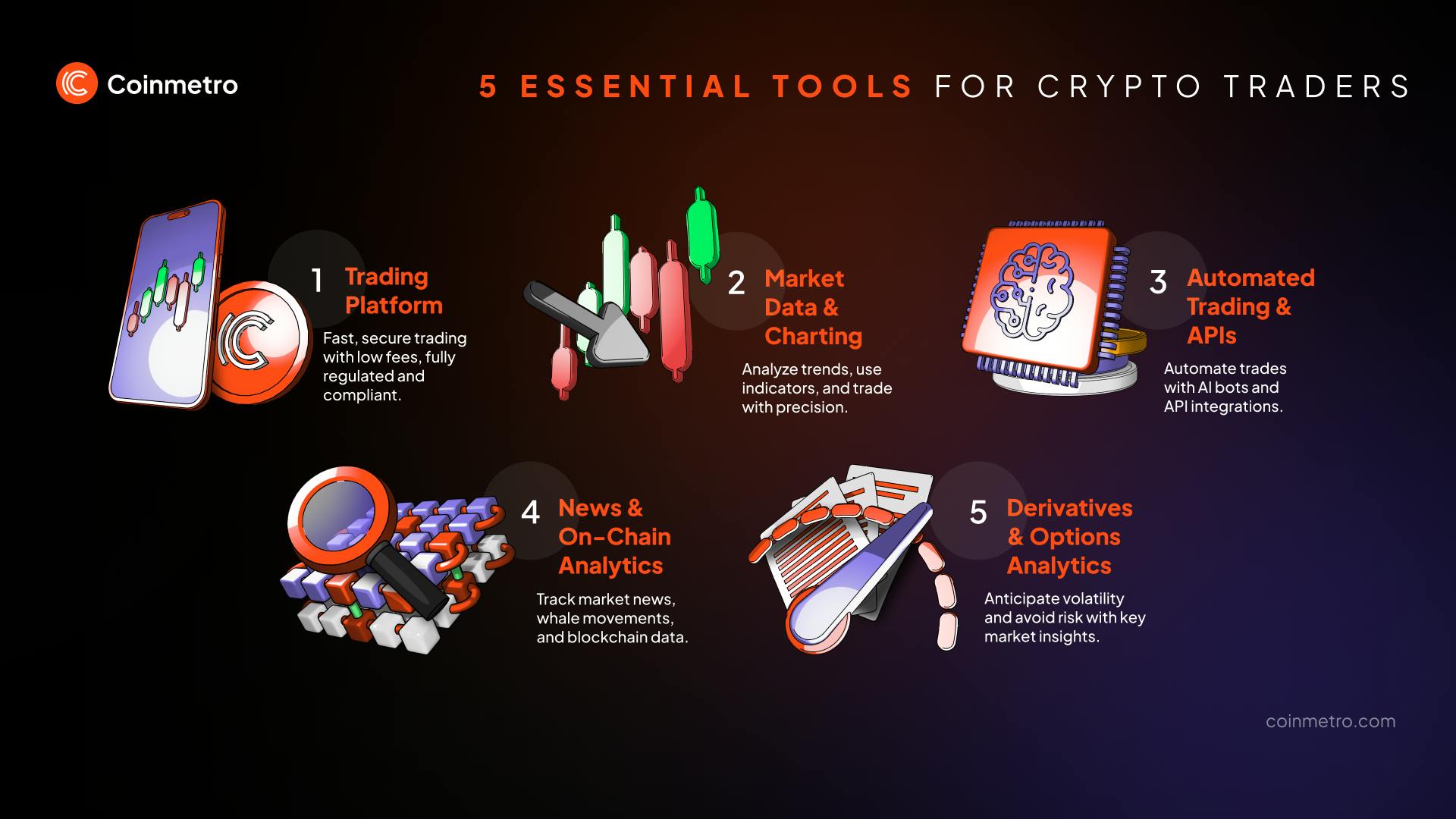 Coinmetro

5 ESSENTIAL TOOLS FOR CRYPTO TRADERS

1 Trading Platform

Fast, secure trading with low fees, fully regulated and compliant.

2 Market Data & Charting

Analyze trends, use indicators, and trade with precision.

3 Automated Trading & APIs

Automate trades with AI bots and API integrations.

4 News & On-Chain Analytics

Track market news, whale movements, and blockchain data.

5 Derivatives & Options Analytics

Anticipate volatility and avoid risk with key market insights.

coinmetro.com