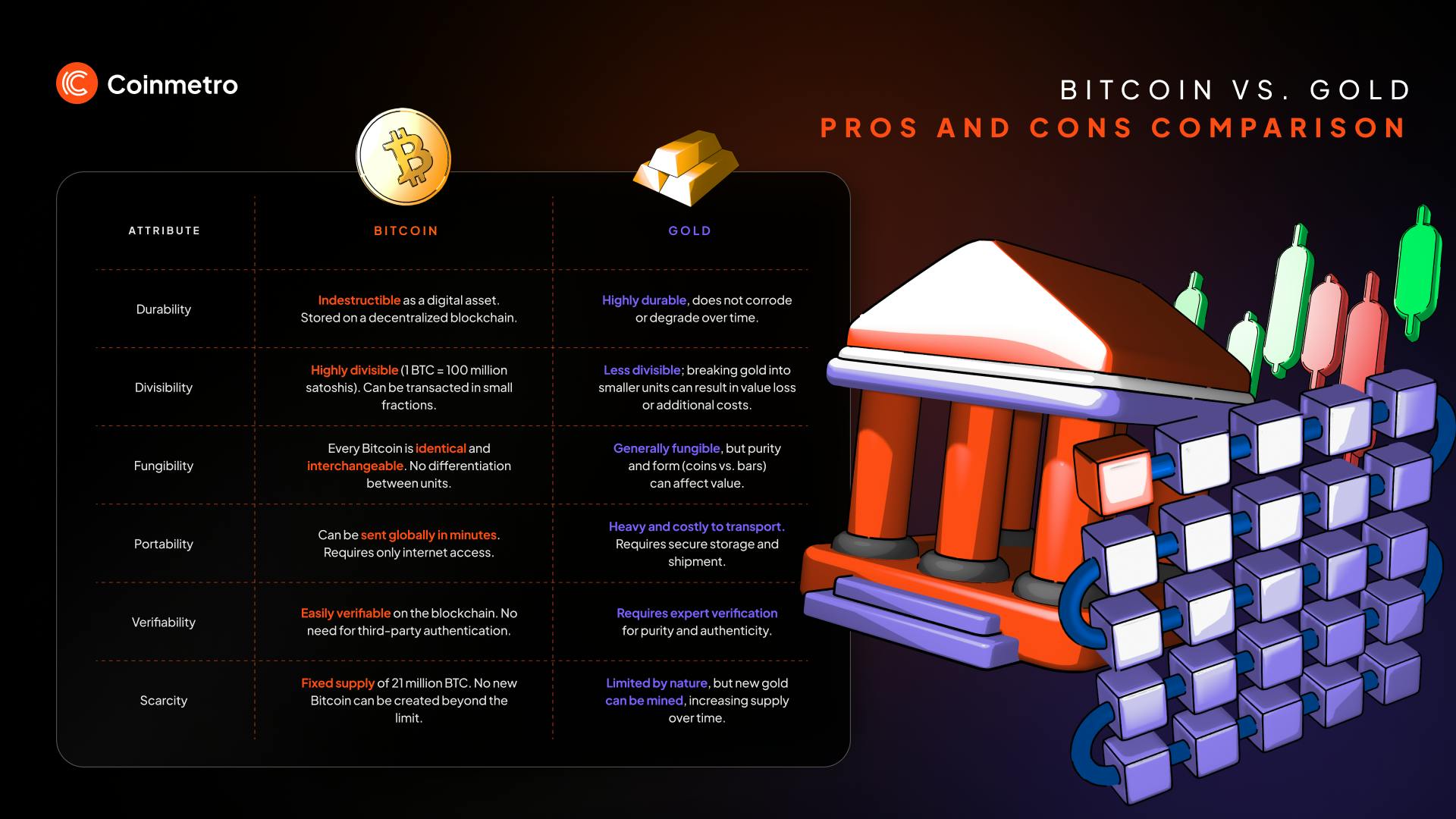 Coinmetro

BITCOIN VS. GOLD
PROS AND CONS COMPARISON

| ATTRIBUTE | BITCOIN | GOLD |
|---|---|---|
| Durability | Indestructible as a digital asset. Stored on a decentralized blockchain. | Highly durable, does not corrode or degrade over time. |
| Divisibility | Highly divisible (1 BTC = 100 million satoshis). Can be transacted in small fractions. | Less divisible; breaking gold into smaller units can result in value loss or additional costs. |
| Fungibility | Every Bitcoin is identical and interchangeable. No differentiation between units. | Generally fungible, but purity and form (coins vs. bars) can affect value. |
| Portability | Can be sent globally in minutes. Requires only internet access. | Heavy and costly to transport. Requires secure storage and shipment. |
| Verifiability | Easily verifiable on the blockchain. No need for third-party authentication. | Requires expert verification for purity and authenticity. |
| Scarcity | Fixed supply of 21 million BTC. No new Bitcoin can be created beyond the limit. | Limited by nature, but new gold can be mined, increasing supply over time. |