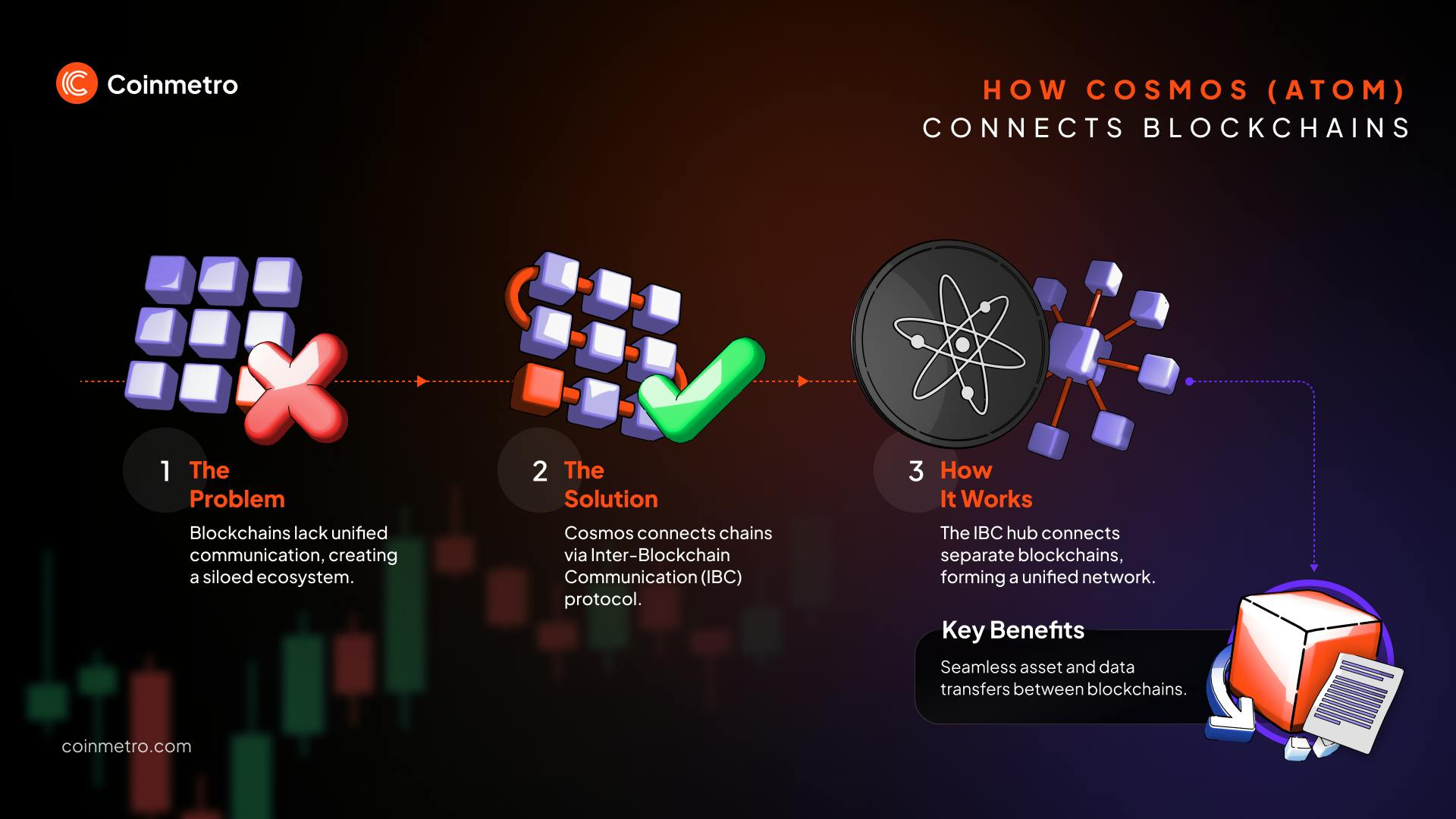 Coinmetro

HOW COSMOS (ATOM)
CONNECTS BLOCKCHAINS

1 The Problem

Blockchains lack unified communication, creating a siloed ecosystem.

2 The Solution

Cosmos connects chains via Inter-Blockchain Communication (IBC) protocol.

3 How It Works

The IBC hub connects separate blockchains, forming a unified network.

Key Benefits

Seamless asset and data transfers between blockchains.

coinmetro.com