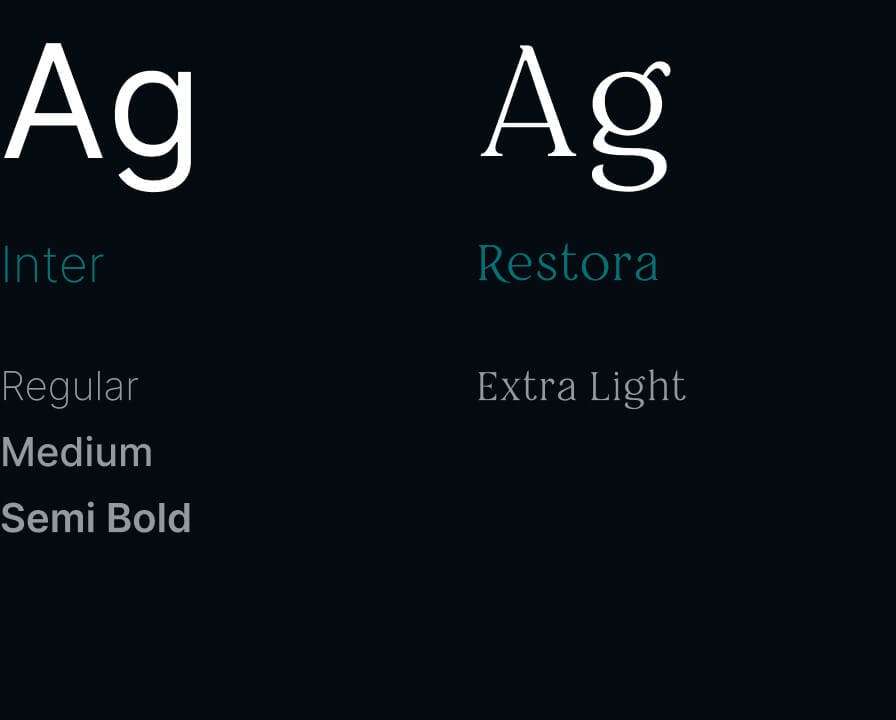 Ag

Inter

Regular

Medium

Semi Bold

Ag

Restora

Extra Light