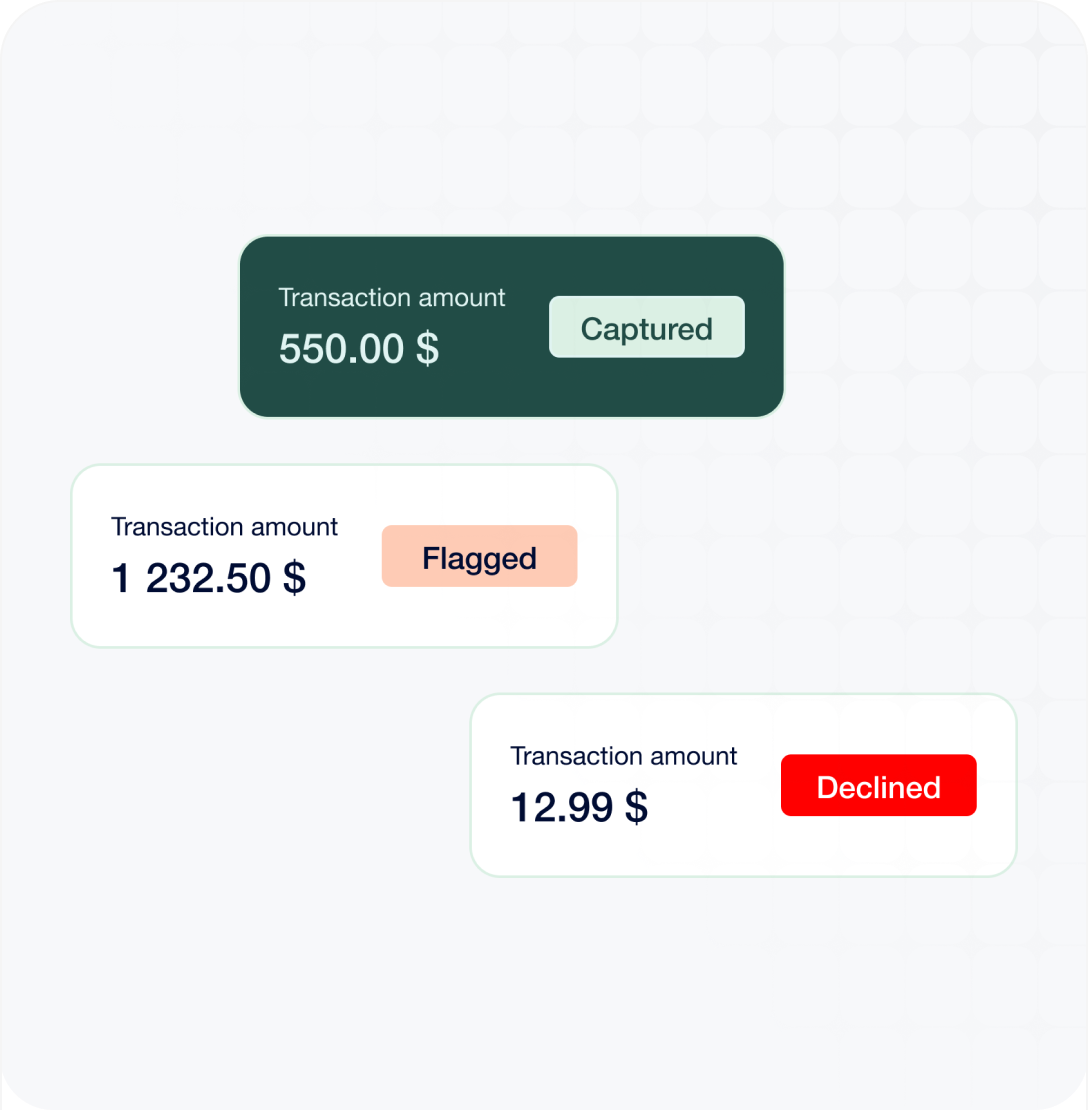 Transaction amount
550.00 $
Captured

Transaction amount
1 232.50 $
Flagged

Transaction amount
12.99 $
Declined