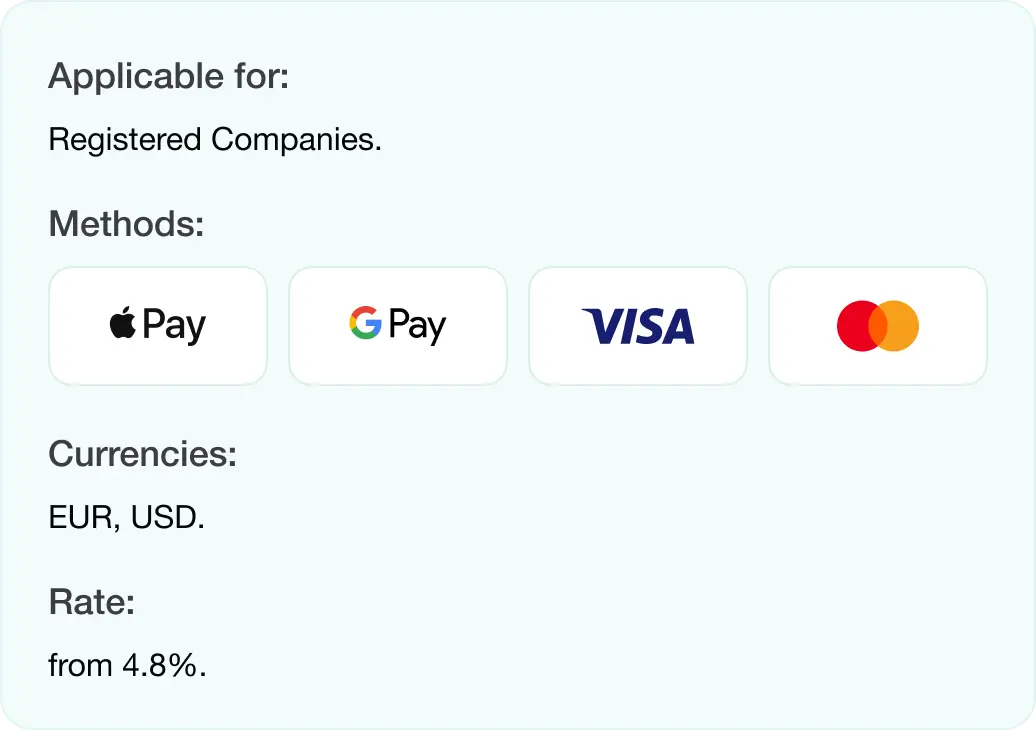 Applicable for:

Registered Companies.

Methods:

Pay

G Pay

VISA

Currencies:

EUR, USD.

Rate:

from 4.8%.