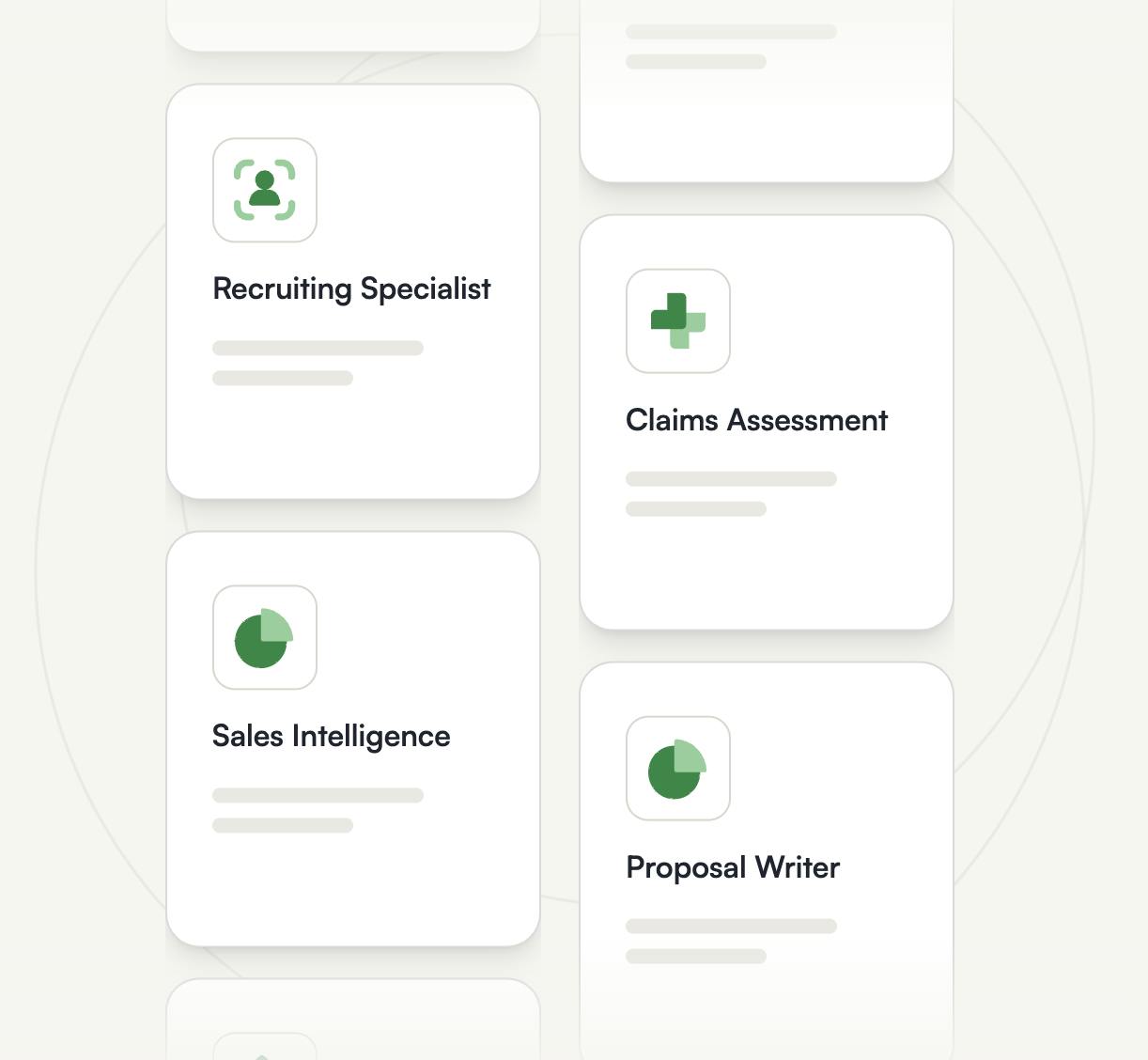 Recruiting Specialist

Sales Intelligence

Claims Assessment

Proposal Writer