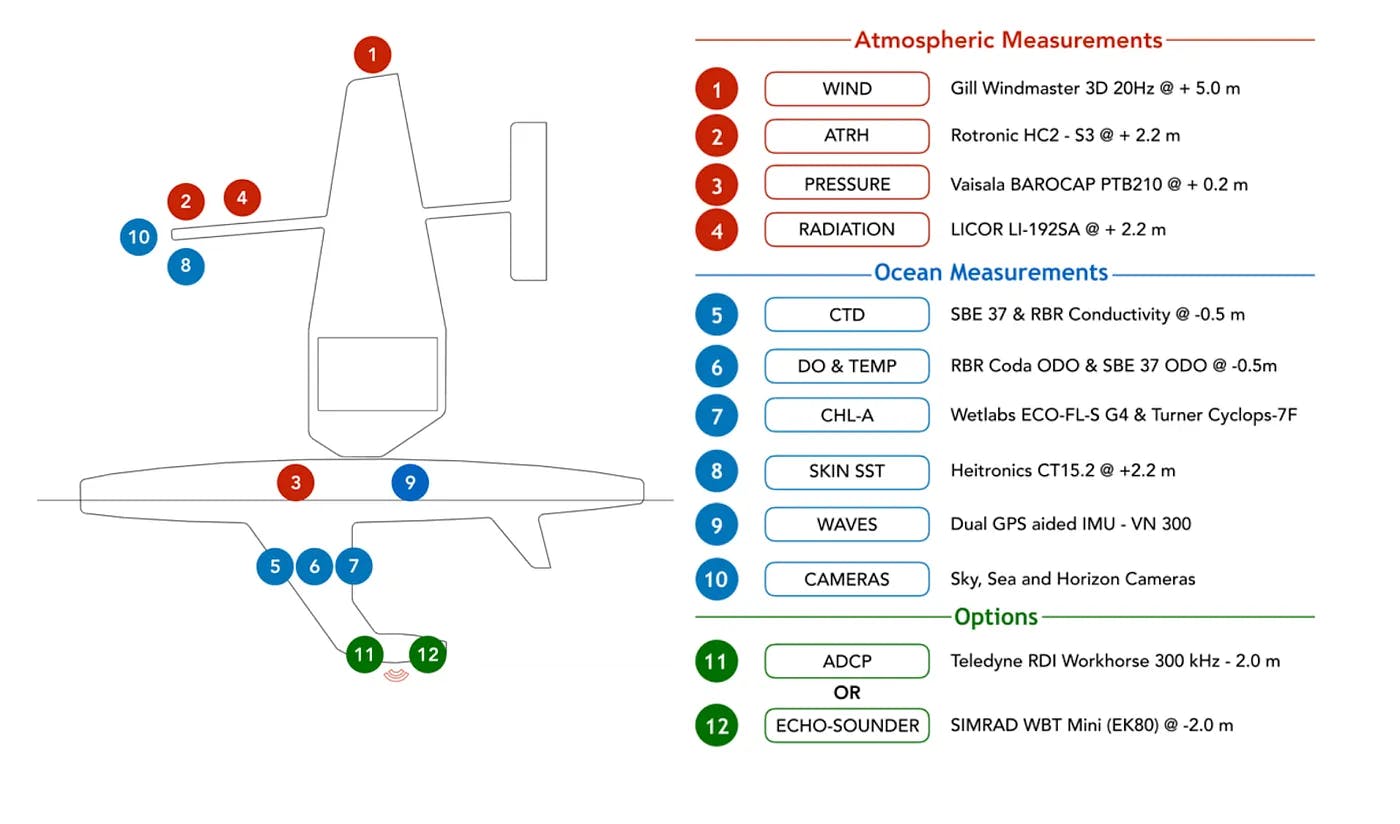 1
2 4
10
8
3 9
5 6 7
11 12

Atmospheric Measurements

1 WIND Gill Windmaster 3D 20Hz @ + 5.0 m
2 ATRH Rotronic HC2 - S3 @ + 2.2 m
3 PRESSURE Vaisala BAROCAP PTB210 @ + 0.2 m
4 RADIATION LICOR LI-192SA @ + 2.2 m

Ocean Measurements

5 CTD SBE 37 & RBR Conductivity @ -0.5 m
6 DO & TEMP RBR Coda ODO & SBE 37 ODO @ -0.5m
7 CHL-A Wetlabs ECO-FL-S G4 & Turner Cyclops-7F
8 SKIN SST Heitronics CT15.2 @ +2.2 m
9 WAVES Dual GPS aided IMU - VN 300
10 CAMERAS Sky, Sea and Horizon Cameras

Options

11 ADCP Teledyne RDI Workhorse 300 kHz - 2.0 m
OR
12 ECHO-SOUNDER SIMRAD WBT Mini (EK80) @ -2.0 m