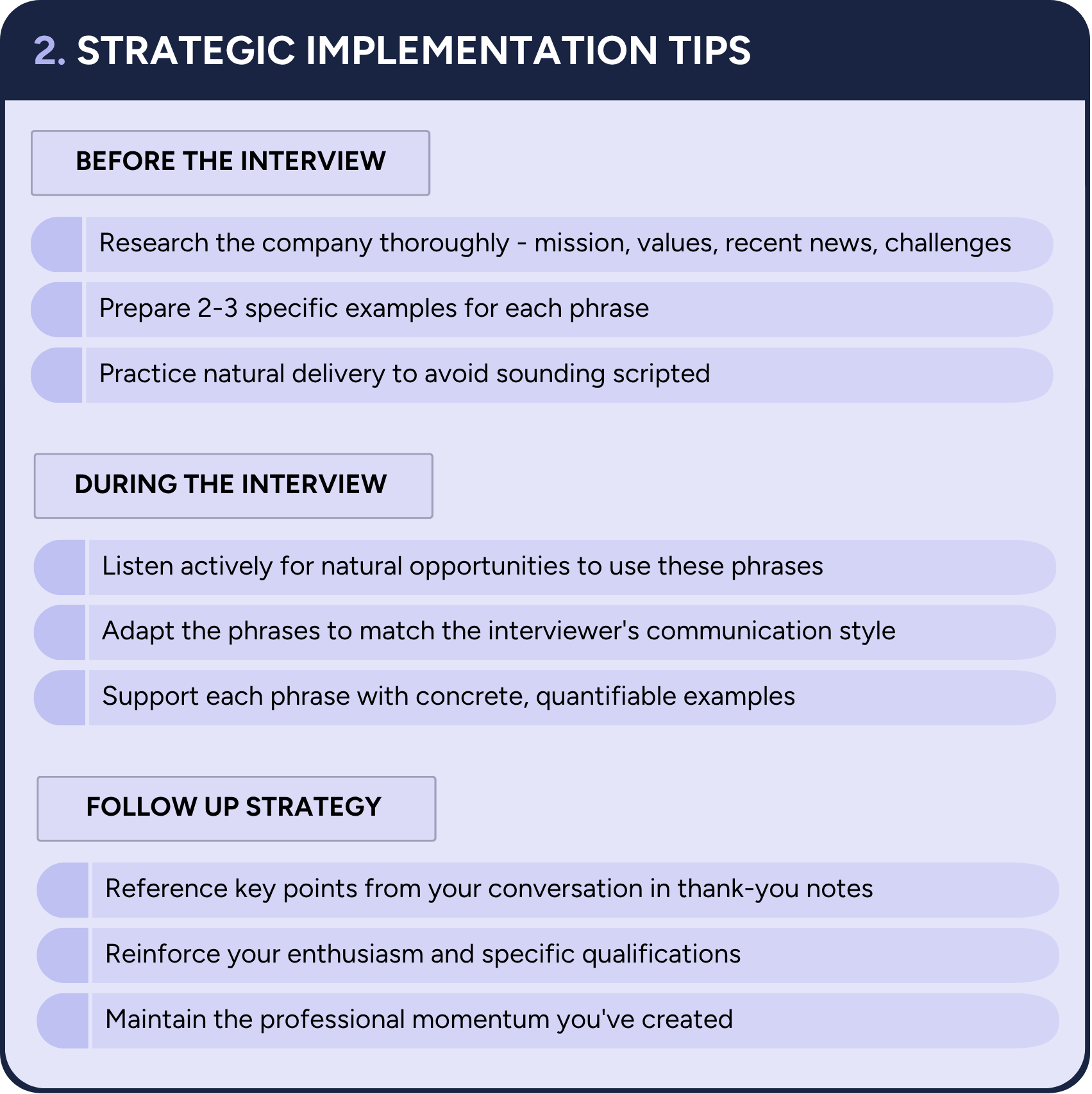 2. STRATEGIC IMPLEMENTATION TIPS

BEFORE THE INTERVIEW

Research the company thoroughly - mission, values, recent news, challenges

Prepare 2-3 specific examples for each phrase

Practice natural delivery to avoid sounding scripted

DURING THE INTERVIEW

Listen actively for natural opportunities to use these phrases

Adapt the phrases to match the interviewer's communication style

Support each phrase with concrete, quantifiable examples

FOLLOW UP STRATEGY

Reference key points from your conversation in thank-you notes

Reinforce your enthusiasm and specific qualifications

Maintain the professional momentum you've created