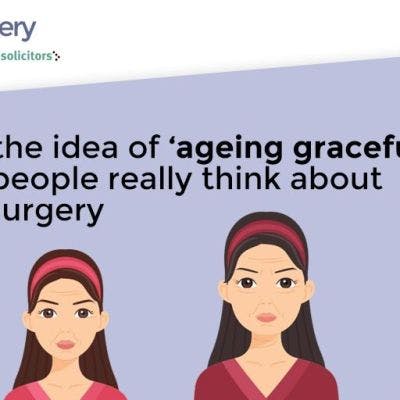 ery
solicitors

the idea of 'ageing gracefu
people really think about
urgery