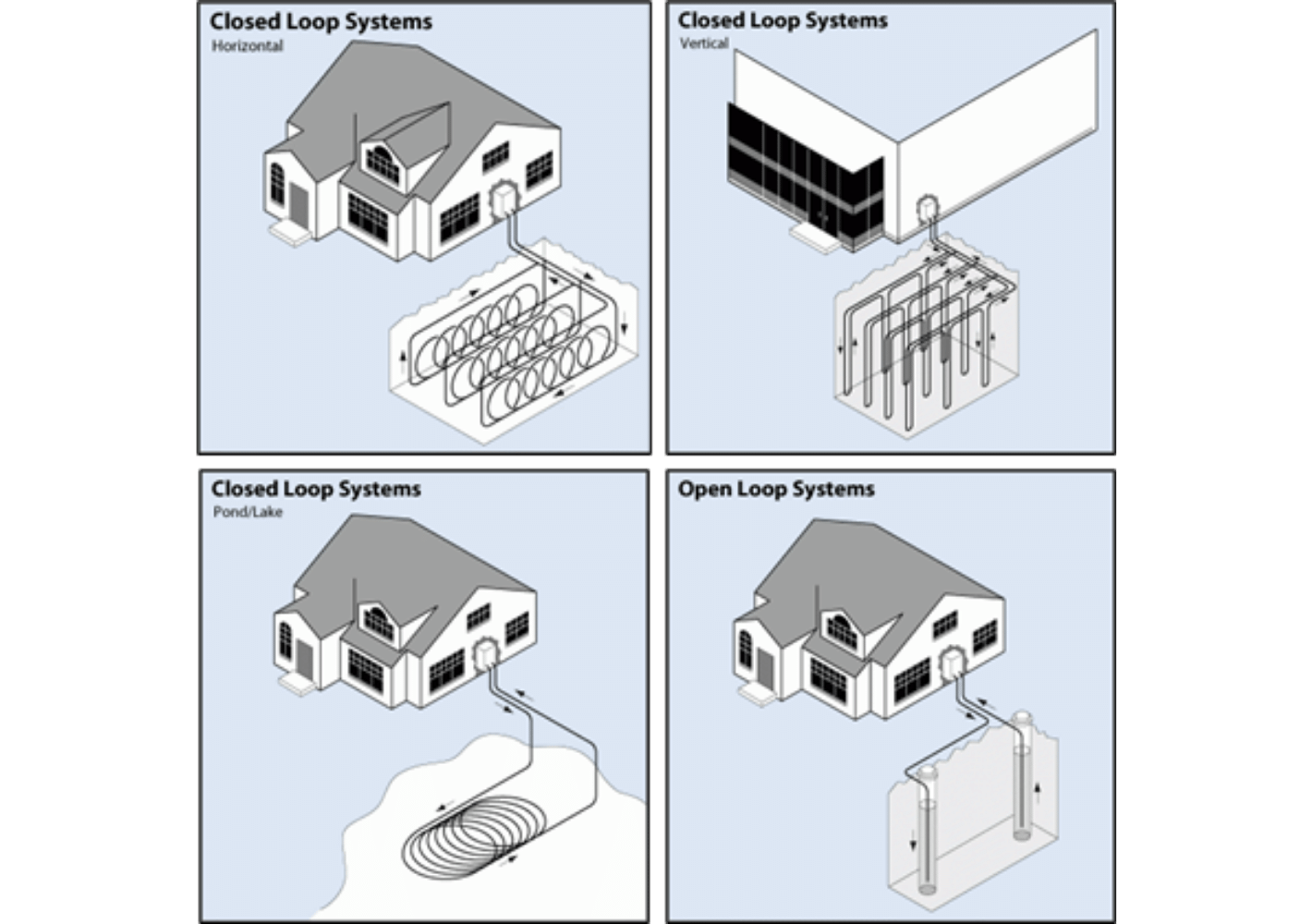 Closed Loop Systems
Horizontal

Closed Loop Systems
Vertical

Closed Loop Systems
Pond/Lake

Open Loop Systems