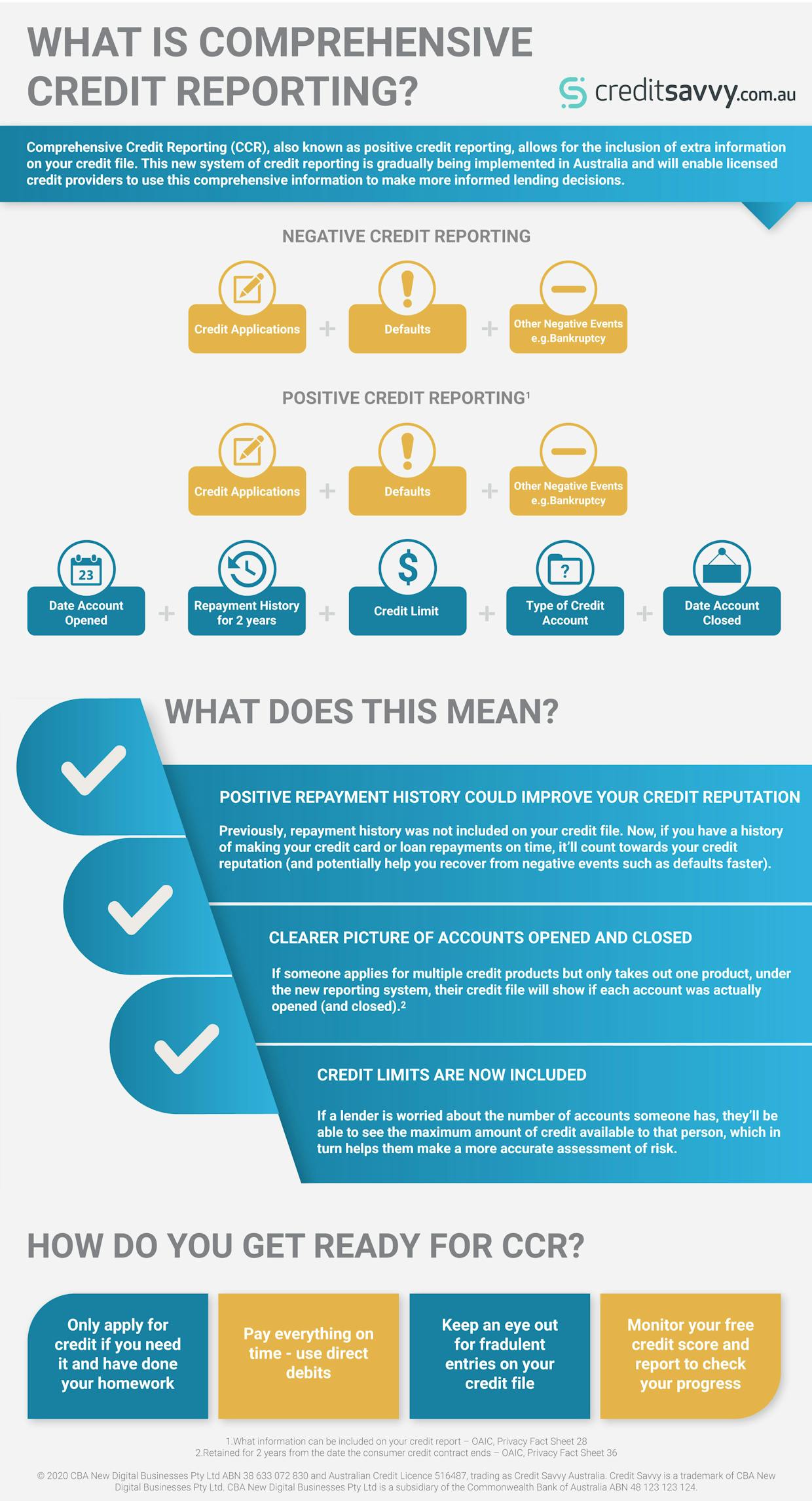 WHAT IS COMPREHENSIVE CREDIT REPORTING?

creditsavvy.com.au

Comprehensive Credit Reporting (CCR), also known as positive credit reporting, allows for the inclusion of extra information on your credit file. This new system of credit reporting is gradually being implemented in Australia and will enable licensed credit providers to use this comprehensive information to make more informed lending decisions.

NEGATIVE CREDIT REPORTING

Credit Applications + Defaults + Other Negative Events e.g.Bankruptcy

POSITIVE CREDIT REPORTING$^1$

Credit Applications + Defaults + Other Negative Events e.g.Bankruptcy

23

Date Account Opened + Repayment History for 2 years + Credit Limit + Type of Credit Account + Date Account Closed

WHAT DOES THIS MEAN?

POSITIVE REPAYMENT HISTORY COULD IMPROVE YOUR CREDIT REPUTATION

Previously, repayment history was not included on your credit file. Now, if you have a history of making your credit card or loan repayments on time, it'll count towards your credit reputation (and potentially help you recover from negative events such as defaults faster).

CLEARER PICTURE OF ACCOUNTS OPENED AND CLOSED

If someone applies for multiple credit products but only takes out one product, under the new reporting system, their credit file will show if each account was actually opened (and closed).$^2$

CREDIT LIMITS ARE NOW INCLUDED

If a lender is worried about the number of accounts someone has, they'll be able to see the maximum amount of credit available to that person, which in turn helps them make a more accurate assessment of risk.

HOW DO YOU GET READY FOR CCR?

Only apply for credit if you need it and have done your homework

Pay everything on time - use direct debits

Keep an eye out for fradulent entries on your credit file

Monitor your free credit score and report to check your progress

1.What information can be included on your credit report – OAIC, Privacy Fact Sheet 28
2.Retained for 2 years from the date the consumer credit contract ends – OAIC, Privacy Fact Sheet 36

© 2020 CBA New Digital Businesses Pty Ltd ABN 38 633 072 830 and Australian Credit Licence 516487, trading as Credit Savvy Australia. Credit Savvy is a trademark of CBA New Digital Businesses Pty Ltd. CBA New Digital Businesses Pty Ltd is a subsidiary of the Commonwealth Bank of Australia ABN 48 123 123 124.