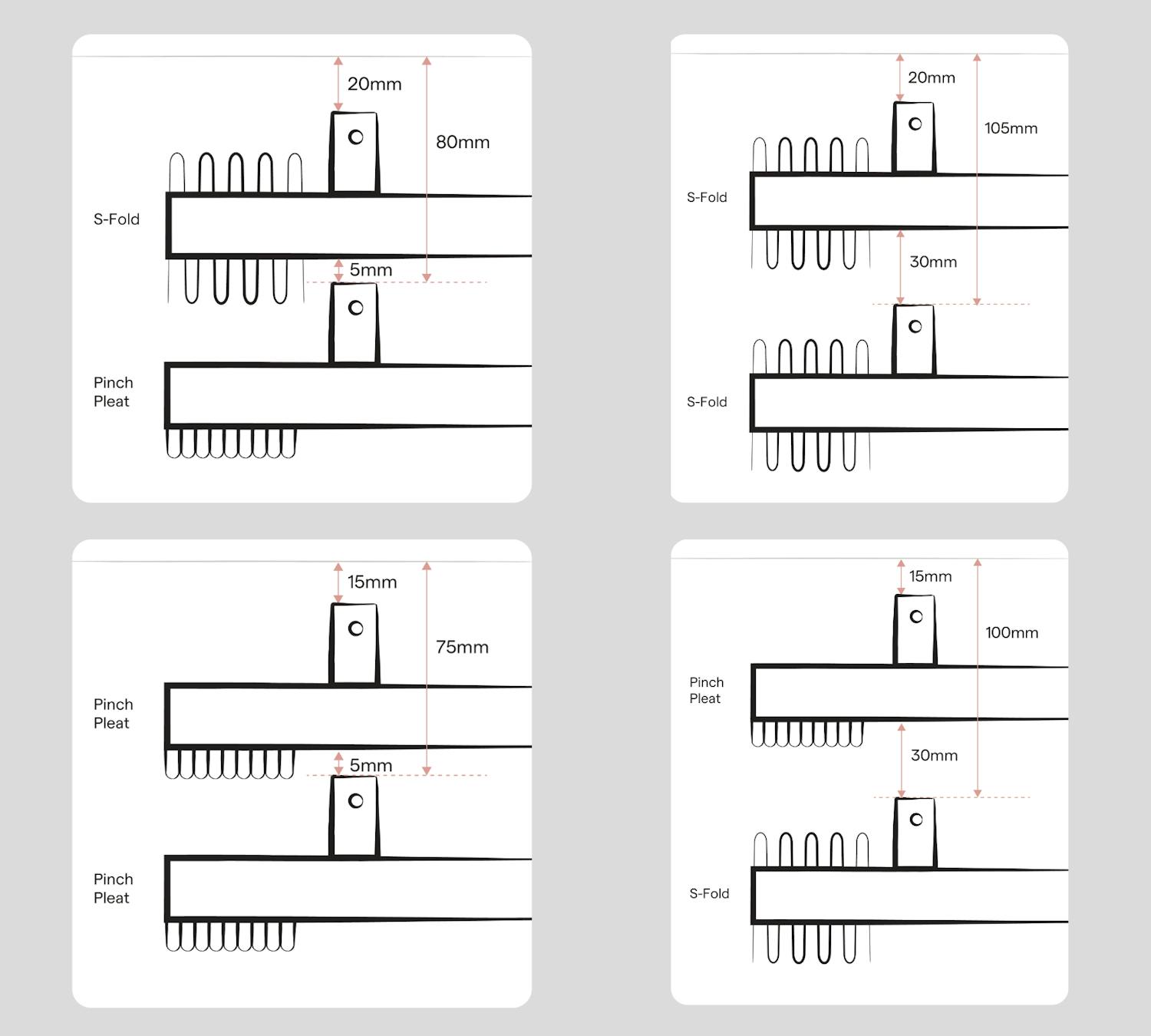 20mm
80mm
S-Fold
5mm
Pinch Pleat

20mm
105mm
S-Fold
30mm
S-Fold

15mm
75mm
Pinch Pleat
5mm
Pinch Pleat

15mm
100mm
Pinch Pleat
30mm
S-Fold