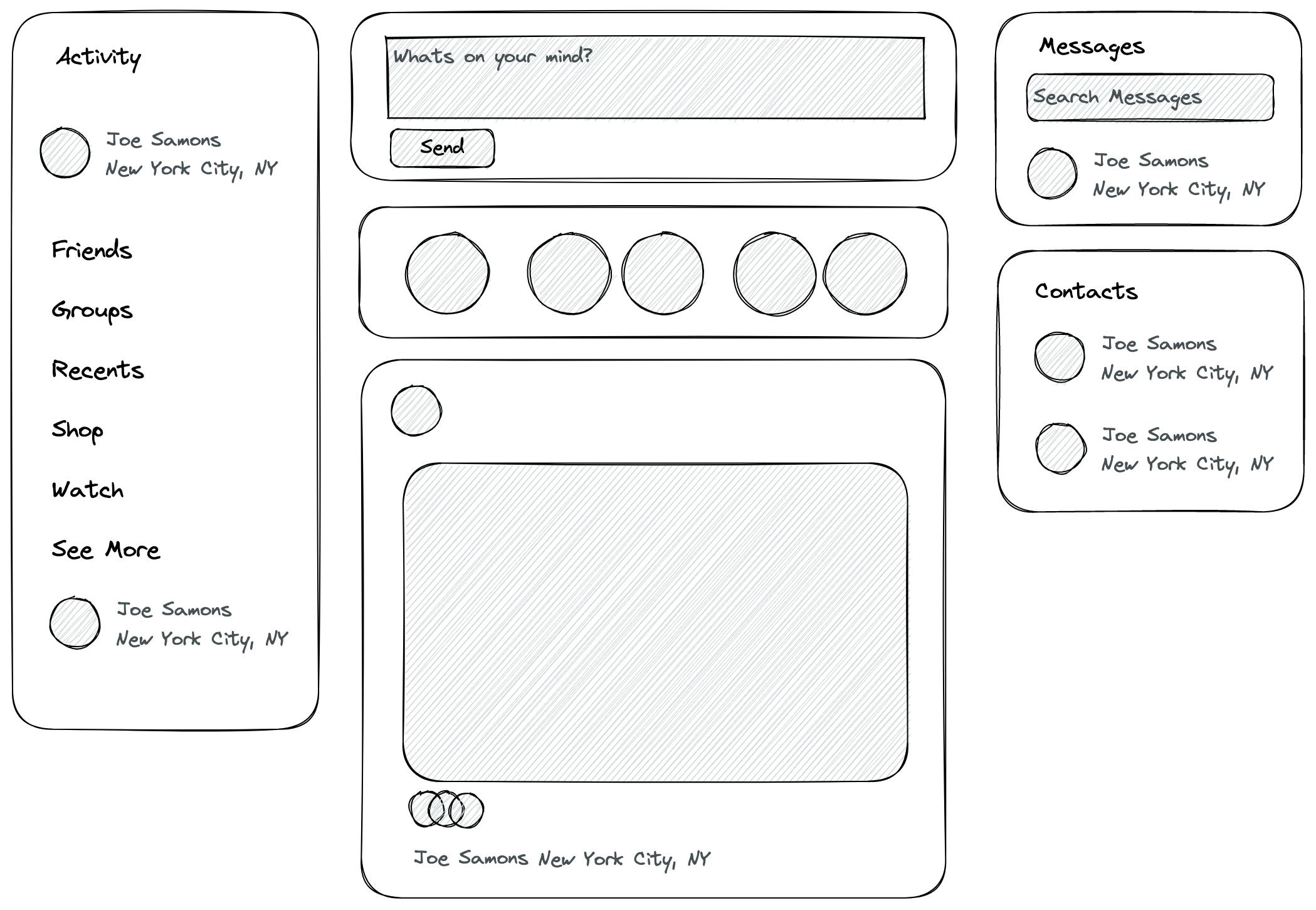 Activity

Joe Samons
New York City, NY

Friends

Groups

Recents

Shop

Watch

See More

Joe Samons
New York City, NY

Whats on your mind?

Send

Joe Samons New York City, NY

Messages

Search Messages

Joe Samons
New York City, NY

Contacts

Joe Samons
New York City, NY

Joe Samons
New York City, NY