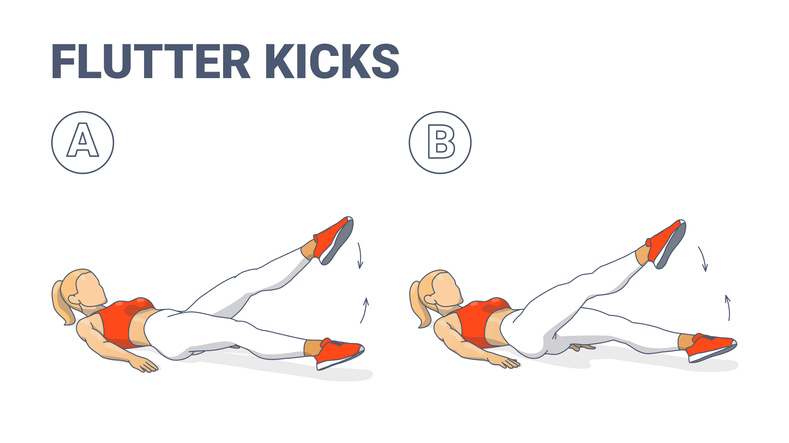 FLUTTER KICKS

A

B