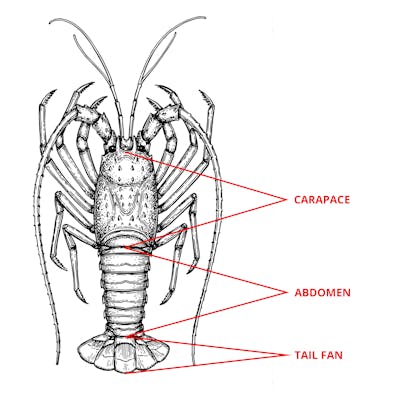 CARAPACE

ABDOMEN

TAIL FAN