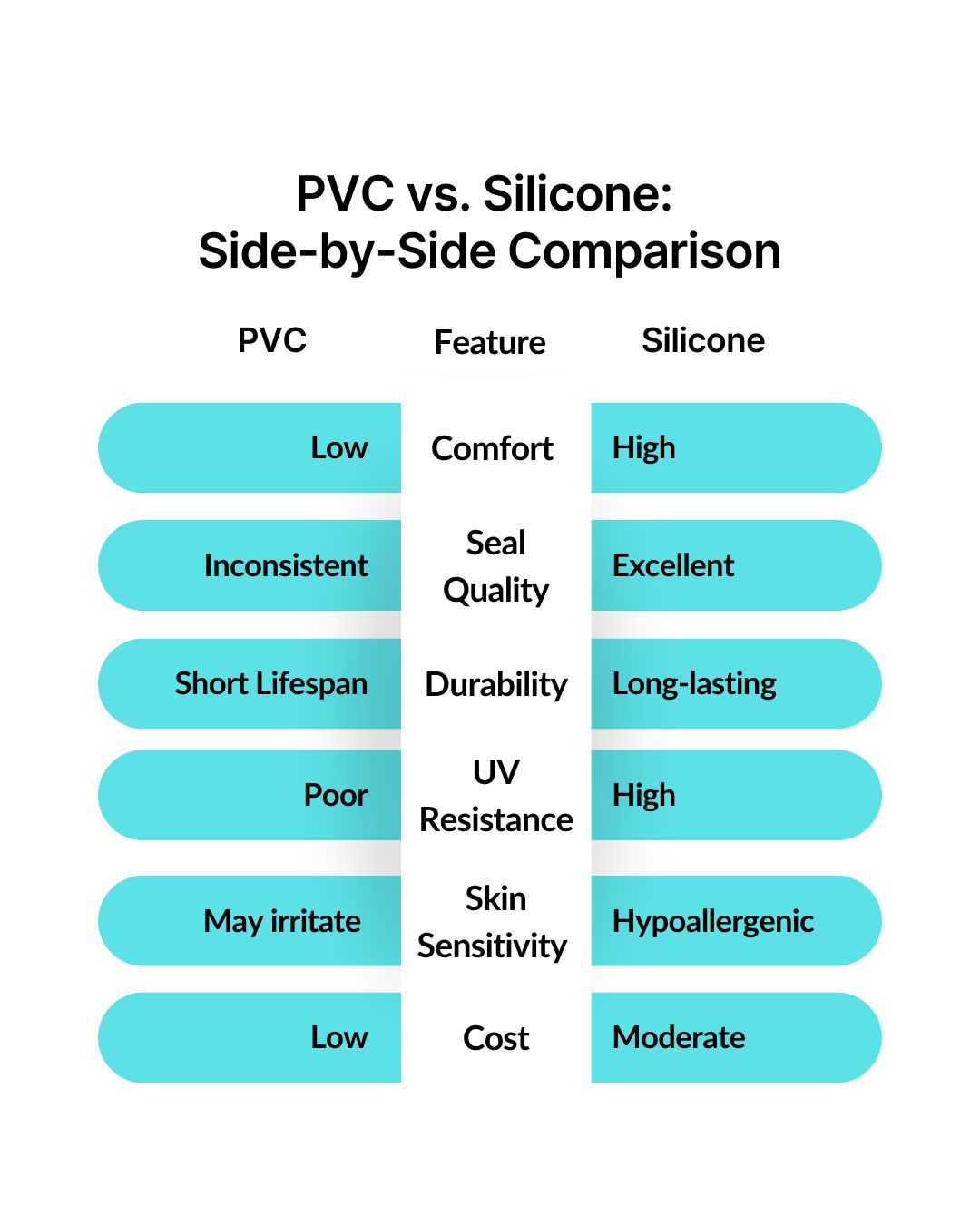 PVC vs. Silicone:
Side-by-Side Comparison

| PVC | Feature | Silicone |
|---|---|---|
| Low | Comfort | High |
| Inconsistent | Seal Quality | Excellent |
| Short Lifespan | Durability | Long-lasting |
| Poor | UV Resistance | High |
| May irritate | Skin Sensitivity | Hypoallergenic |
| Low | Cost | Moderate |