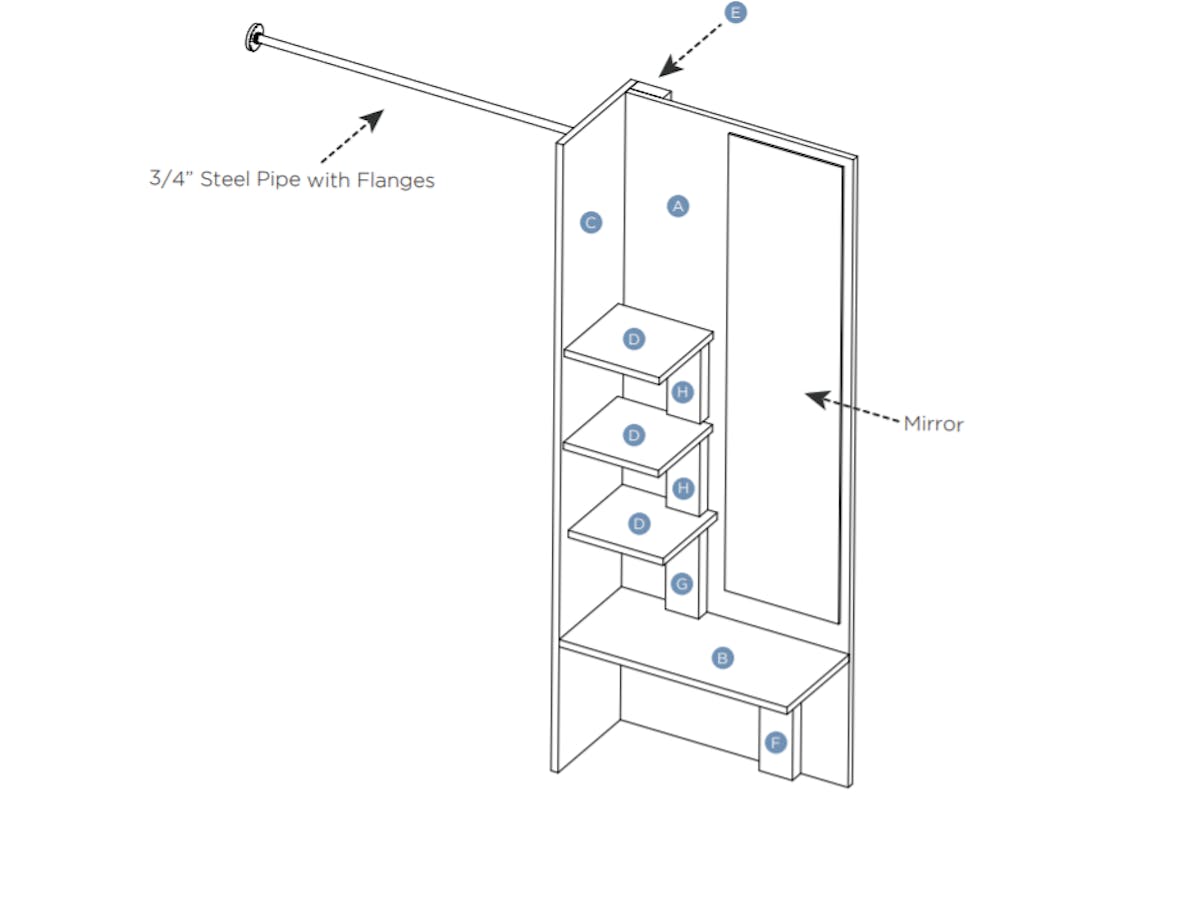 E

3/4" Steel Pipe with Flanges

C

A

D

H

Mirror

D

H

D

G

B

F