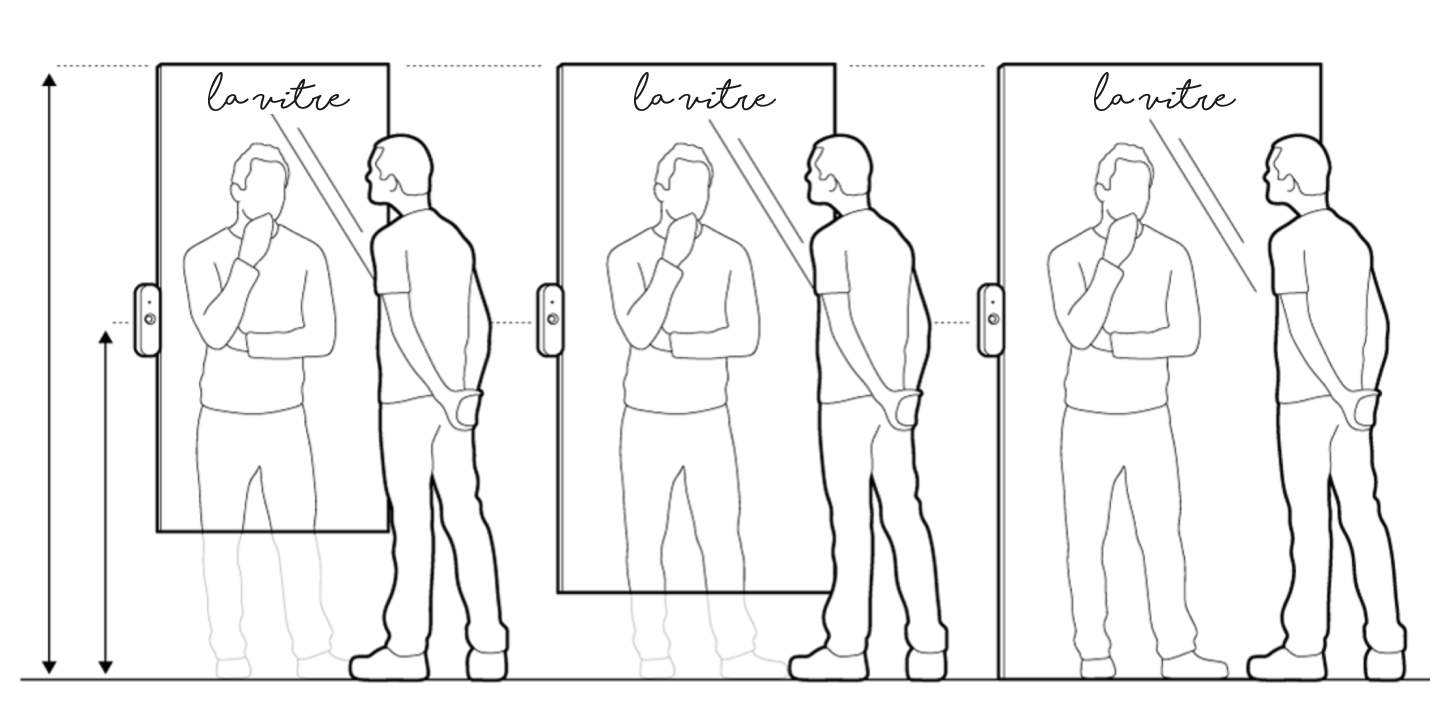 la vitre

la vitre

la vitre