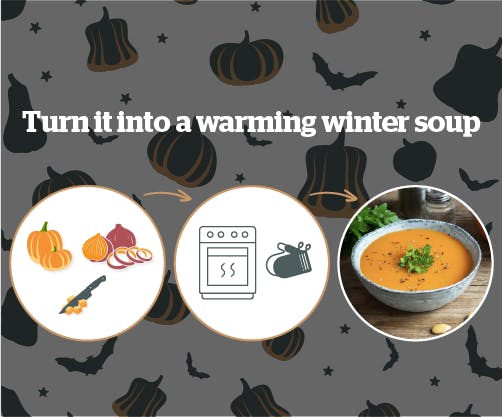 Turn it into a warming winter soup