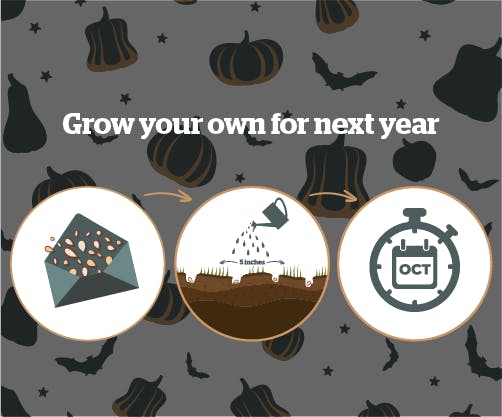 Grow your own for next year

5 inches

OCT