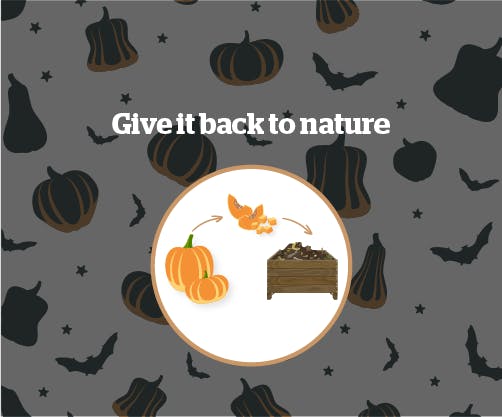 Give it back to nature