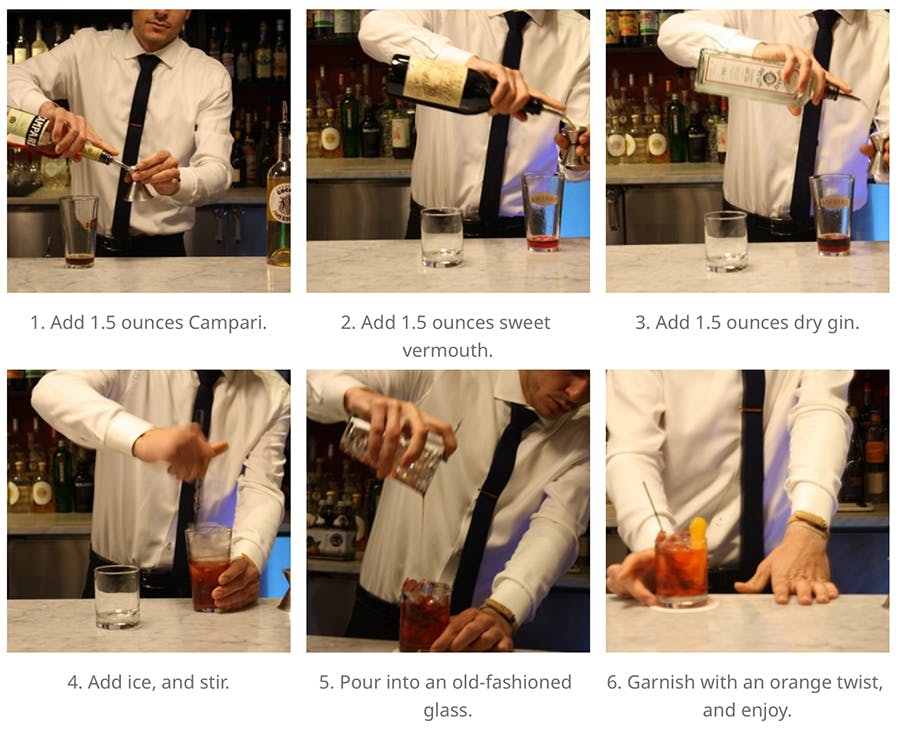 1. Add 1.5 ounces Campari.

2. Add 1.5 ounces sweet vermouth.

3. Add 1.5 ounces dry gin.

4. Add ice, and stir.

5. Pour into an old-fashioned glass.

6. Garnish with an orange twist, and enjoy.