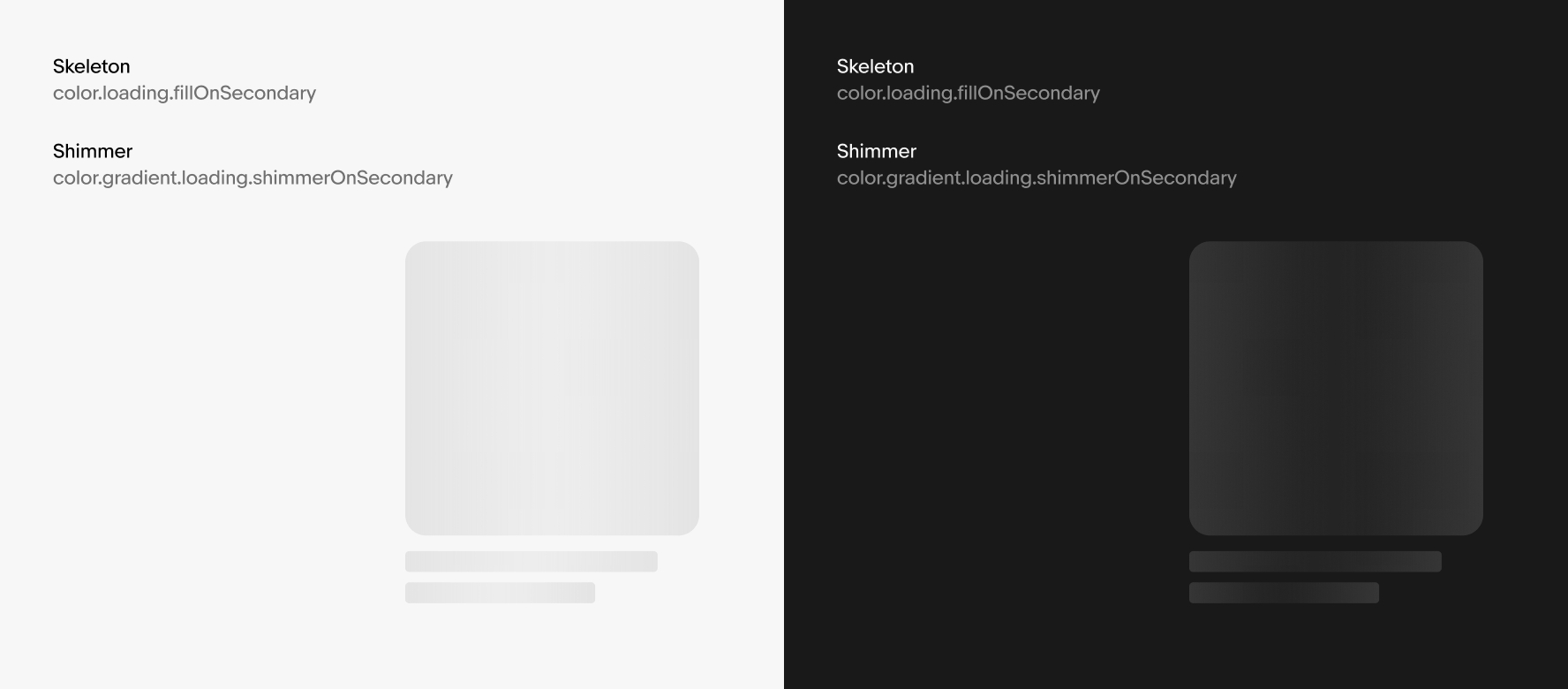 Skeleton
color.loading.fillOnSecondary

Shimmer
color.gradient.loading.shimmerOnSecondary

Skeleton
color.loading.fillOnSecondary

Shimmer
color.gradient.loading.shimmerOnSecondary