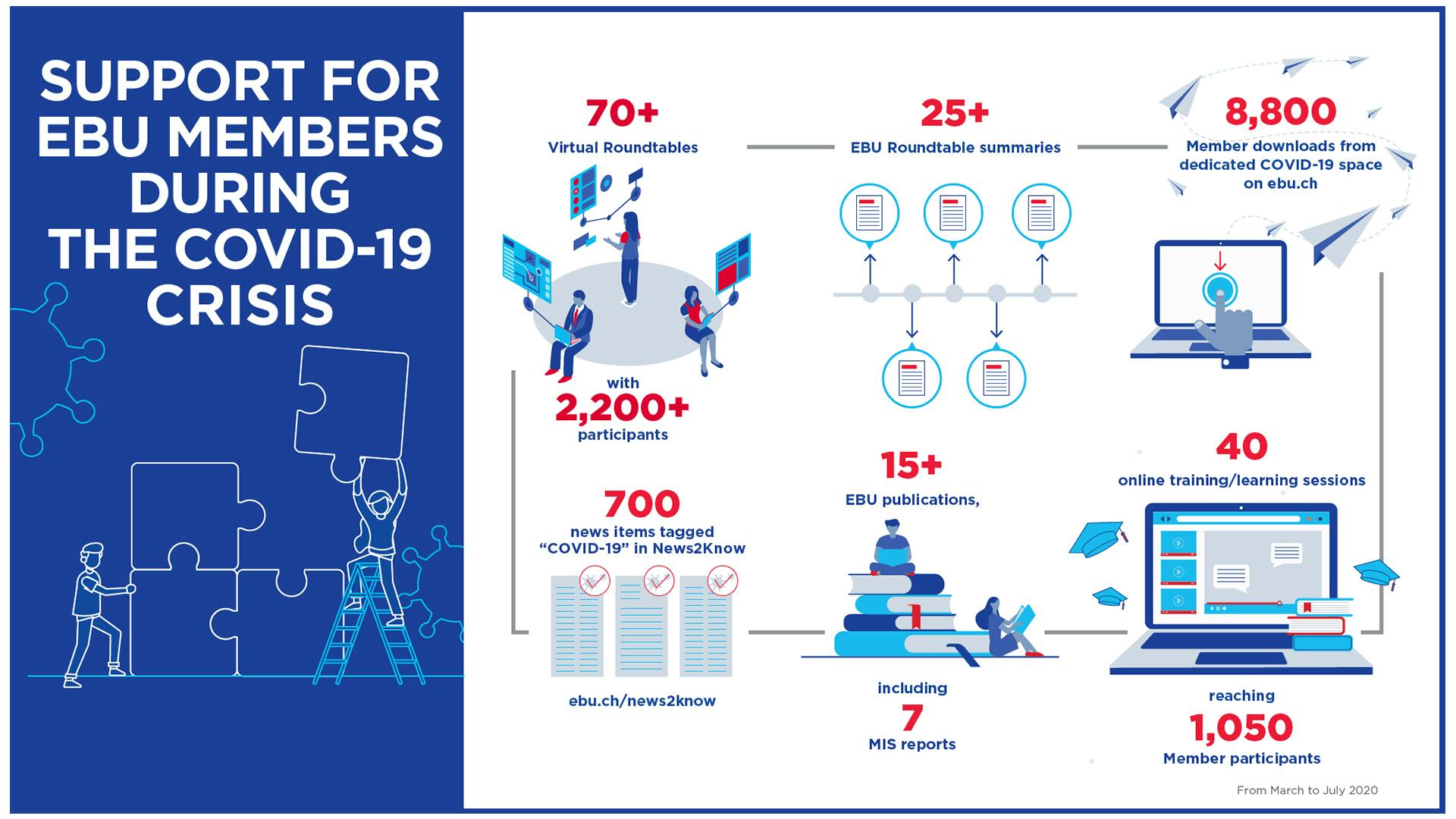 SUPPORT FOR EBU MEMBERS DURING THE COVID-19 CRISIS

70+
Virtual Roundtables
with
2,200+
participants

25+
EBU Roundtable summaries

8,800
Member downloads from dedicated COVID-19 space on ebu.ch

700
news items tagged "COVID-19" in News2Know
ebu.ch/news2know

15+
EBU publications,
including
7
MIS reports

40
online training/learning sessions
reaching
1,050
Member participants

From March to July 2020