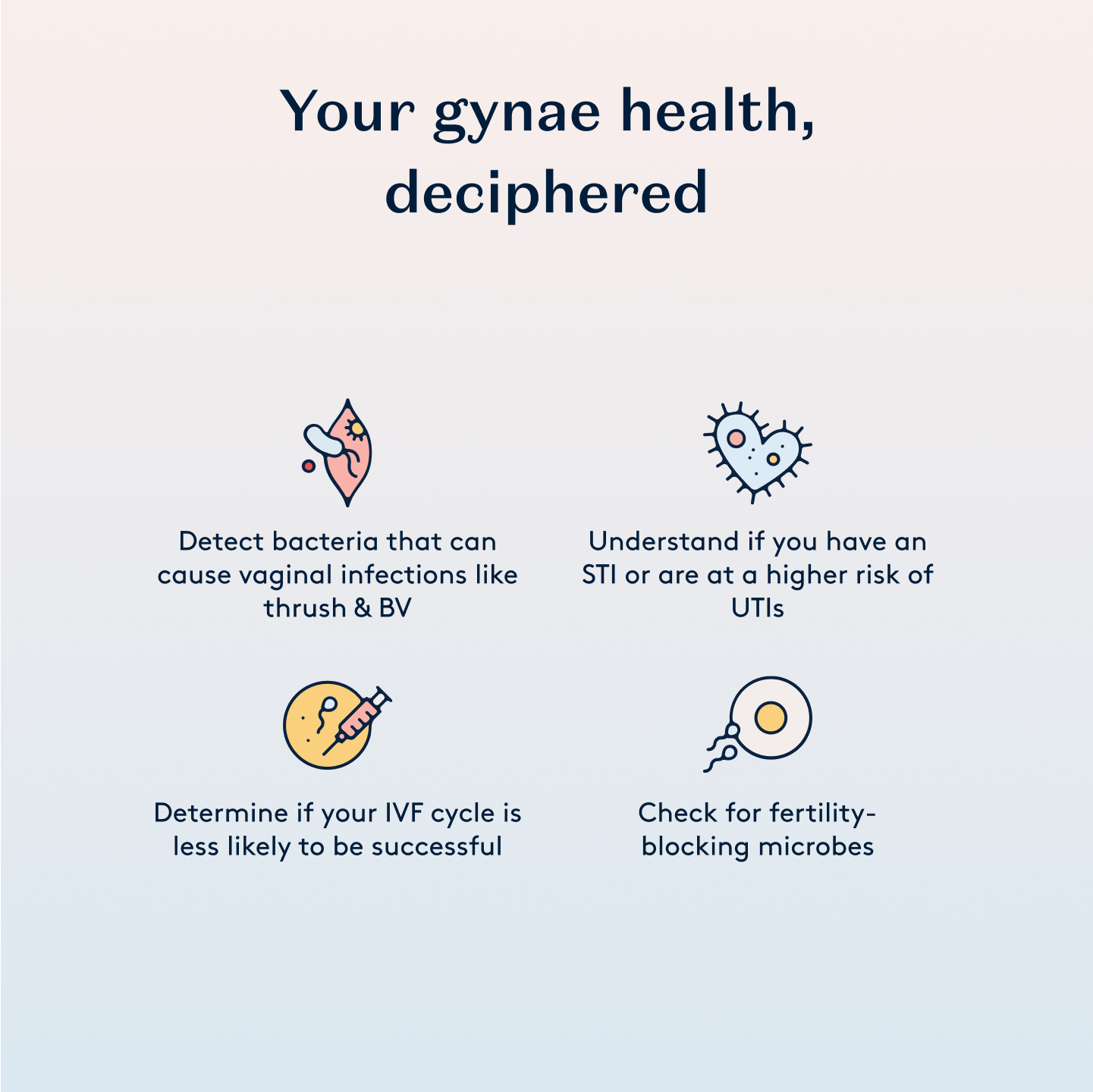 Your gynae health, deciphered

Detect bacteria that can cause vaginal infections like thrush & BV

Understand if you have an STI or are at a higher risk of UTIs

Determine if your IVF cycle is less likely to be successful

Check for fertility-blocking microbes