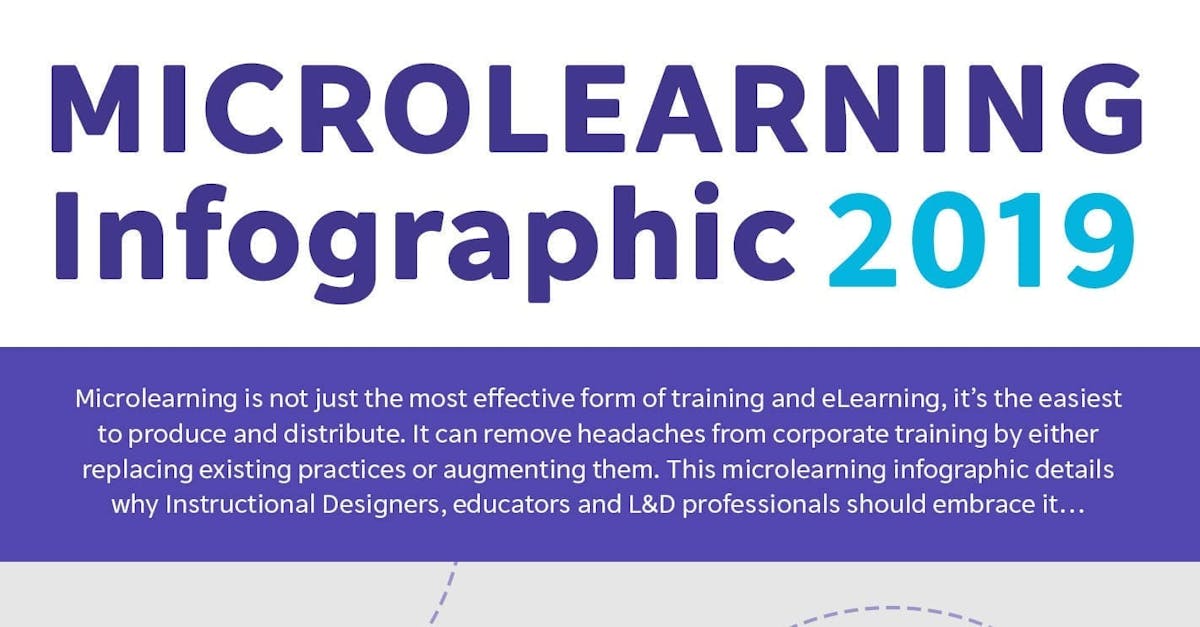 MICROLEARNING
Infographic 2019

Microlearning is not just the most effective form of training and eLearning, it's the easiest to produce and distribute. It can remove headaches from corporate training by either replacing existing practices or augmenting them. This microlearning infographic details why Instructional Designers, educators and L&D professionals should embrace it…