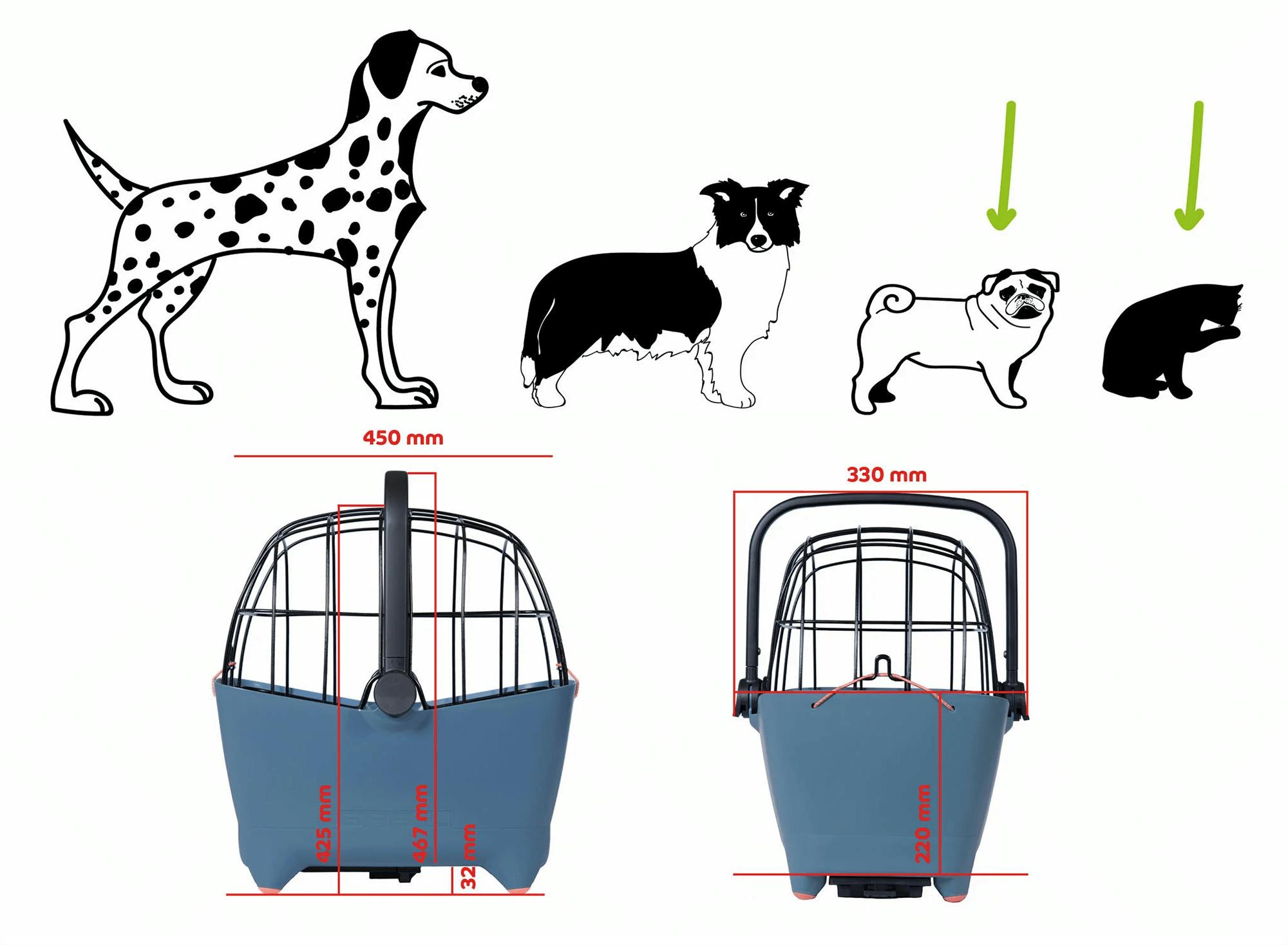 450 mm

425 mm

467 mm

32 mm

330 mm

220 mm