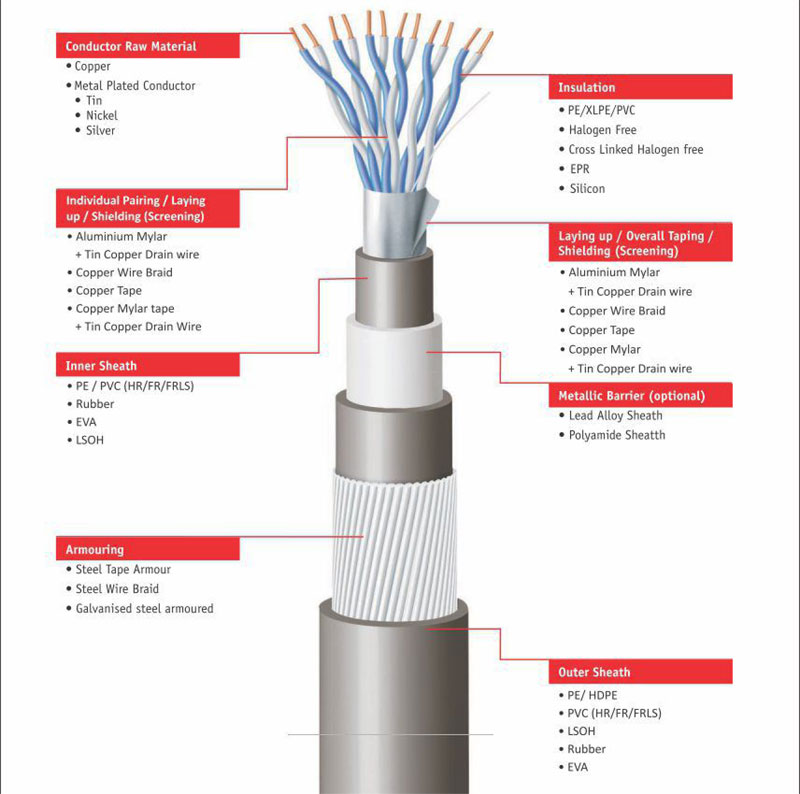 Conductor Raw Material
• Copper
• Metal Plated Conductor
• Tin
• Nickel
• Silver

Individual Pairing / Laying up / Shielding (Screening)
• Aluminium Mylar
+ Tin Copper Drain wire
• Copper Wire Braid
• Copper Tape
• Copper Mylar tape
+ Tin Copper Drain Wire

Inner Sheath
• PE / PVC (HR/FR/FRLS)
• Rubber
• EVA
• LSOH

Armouring
• Steel Tape Armour
• Steel Wire Braid
• Galvanised steel armoured

Insulation
• PE/XLPE/PVC
• Halogen Free
• Cross Linked Halogen free
• EPR
• Silicon

Laying up / Overall Taping / Shielding (Screening)
• Aluminium Mylar
+ Tin Copper Drain wire
• Copper Wire Braid
• Copper Tape
• Copper Mylar
+ Tin Copper Drain wire

Metallic Barrier (optional)
• Lead Alloy Sheath
• Polyamide Sheatth

Outer Sheath
• PE/ HDPE
• PVC (HR/FR/FRLS)
• LSOH
• Rubber
• EVA