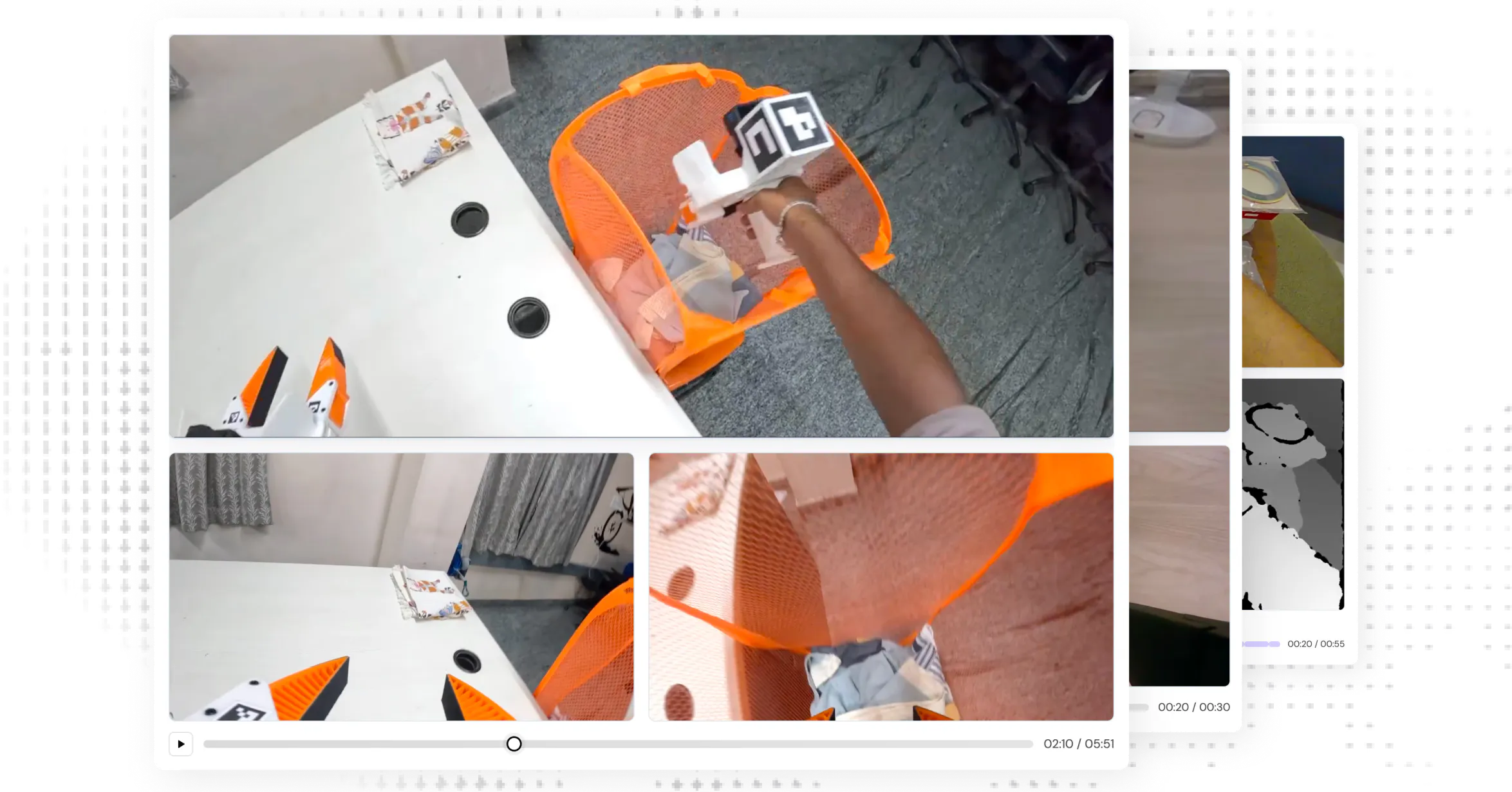 02:10 / 05:51

00:20 / 00:30

00:20 / 00:55