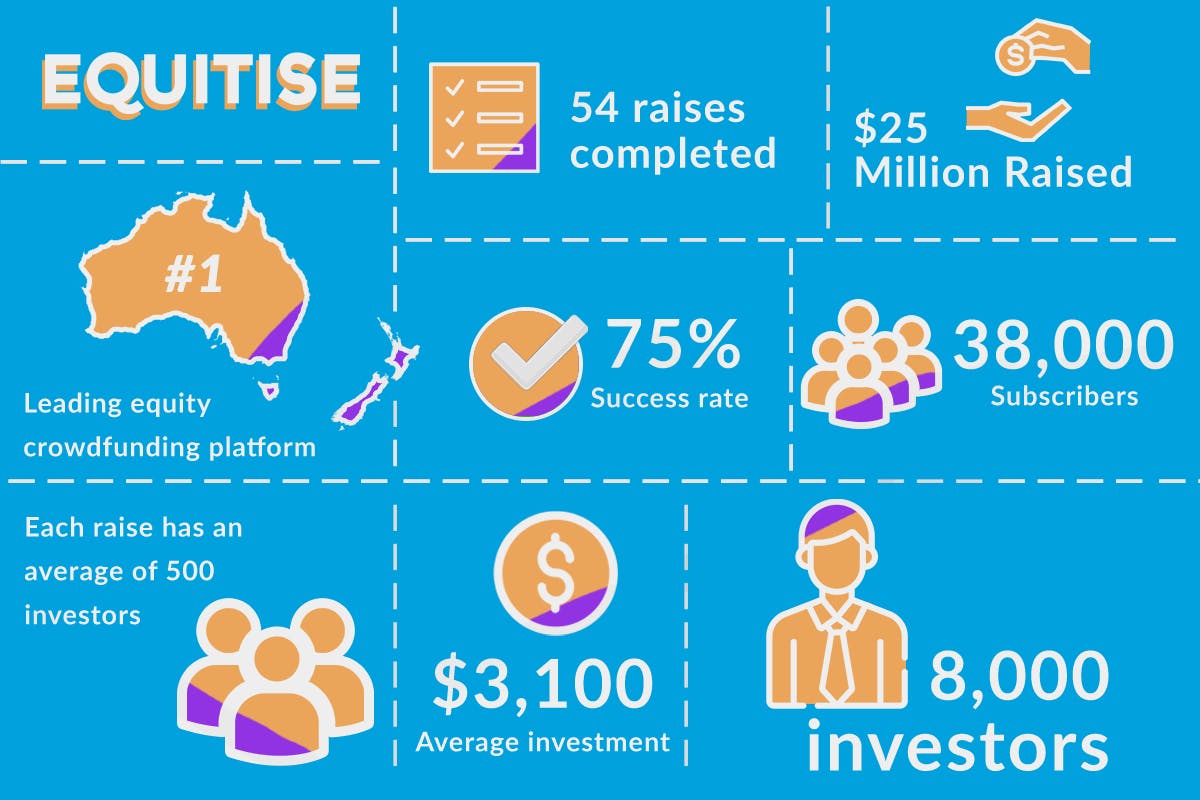 EQUITISE

54 raises completed

\$25 Million Raised

#1

Leading equity crowdfunding platform

75%
Success rate

38,000
Subscribers

Each raise has an average of 500 investors

\$3,100
Average investment

8,000 investors