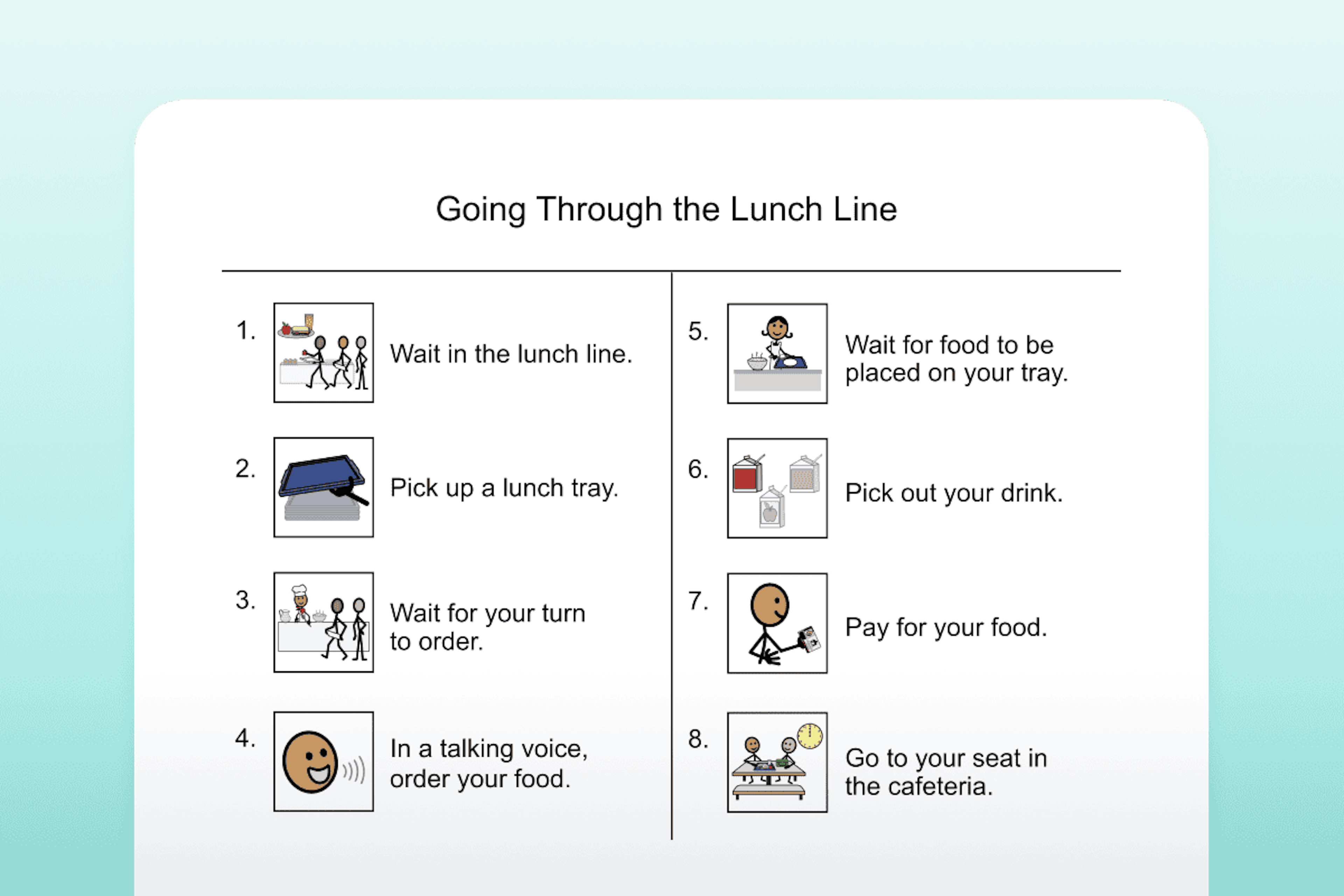 Going Through the Lunch Line

1. Wait in the lunch line.

2. Pick up a lunch tray.

3. Wait for your turn to order.

4. In a talking voice, order your food.

5. Wait for food to be placed on your tray.

6. Pick out your drink.

7. Pay for your food.

8. Go to your seat in the cafeteria.