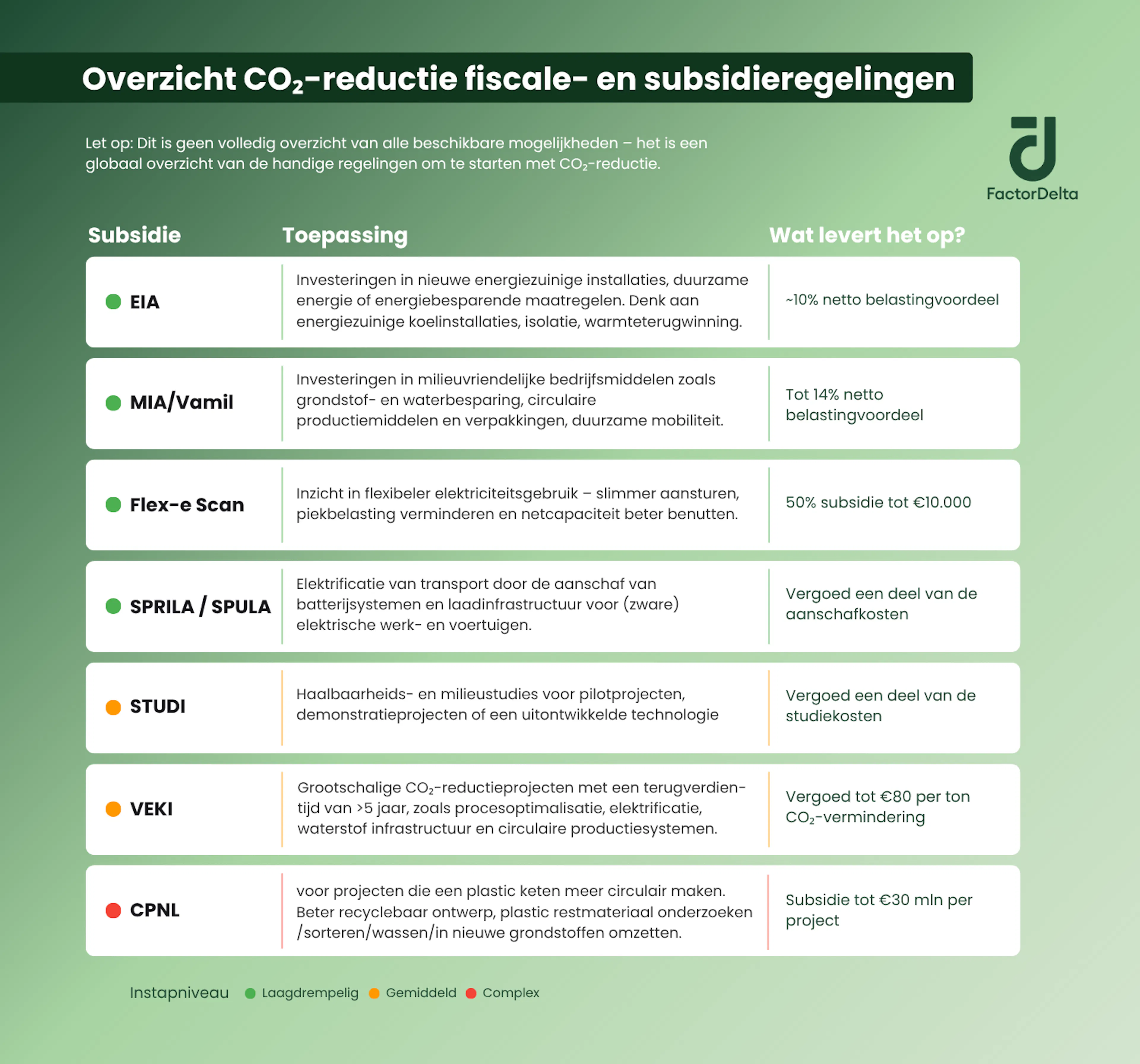 Overzicht $CO_2$-reductie fiscale- en subsidieregelingen

Let op: Dit is geen volledig overzicht van alle beschikbare mogelijkheden – het is een globaal overzicht van de handige regelingen om te starten met $CO_2$-reductie.

FactorDelta

| Subsidie | Toepassing | Wat levert het op? |
|---|---|---|
| EIA | Investeringen in nieuwe energiezuinige installaties, duurzame energie of energiebesparende maatregelen. Denk aan energiezuinige koelinstallaties, isolatie, warmteterugwinning. | ~10% netto belastingvoordeel |
| MIA/Vamil | Investeringen in milieuvriendelijke bedrijfsmiddelen zoals grondstof- en waterbesparing, circulaire productiemiddelen en verpakkingen, duurzame mobiliteit. | Tot 14% netto belastingvoordeel |
| Flex-e Scan | Inzicht in flexibeler elektriciteitsgebruik – slimmer aansturen, piekbelasting verminderen en netcapaciteit beter benutten. | 50% subsidie tot €10.000 |
| SPRILA / SPULA | Elektrificatie van transport door de aanschaf van batterijsystemen en laadinfrastructuur voor (zware) elektrische werk- en voertuigen. | Vergoed een deel van de aanschafkosten |
| STUDI | Haalbaarheids- en milieustudies voor pilotprojecten, demonstratieprojecten of een uitontwikkelde technologie | Vergoed een deel van de studiekosten |
| VEKI | Grootschalige $CO_2$-reductieprojecten met een terugverdientijd van >5 jaar, zoals procesoptimalisatie, elektrificatie, waterstof infrastructuur en circulaire productiesystemen. | Vergoed tot €80 per ton $CO_2$-vermindering |
| CPNL | voor projecten die een plastic keten meer circulair maken. Beter recyclebaar ontwerp, plastic restmateriaal onderzoeken /sorteren/wassen/in nieuwe grondstoffen omzetten. | Subsidie tot €30 mln per project |

Instapniveau Laagdrempelig Gemiddeld Complex