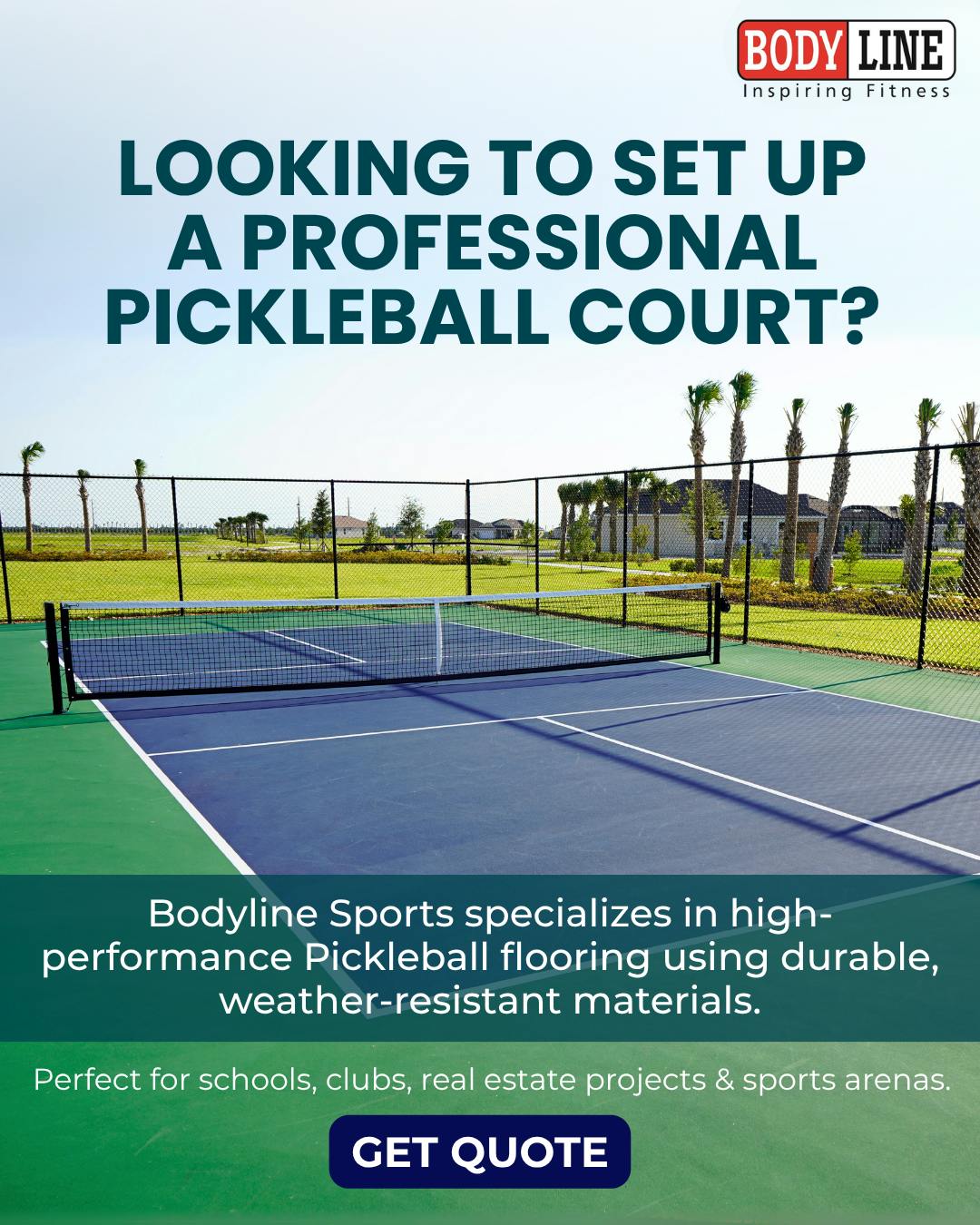 BODY LINE
Inspiring Fitness

LOOKING TO SET UP A PROFESSIONAL PICKLEBALL COURT?

Bodyline Sports specializes in high-performance Pickleball flooring using durable, weather-resistant materials.

Perfect for schools, clubs, real estate projects & sports arenas.

GET QUOTE