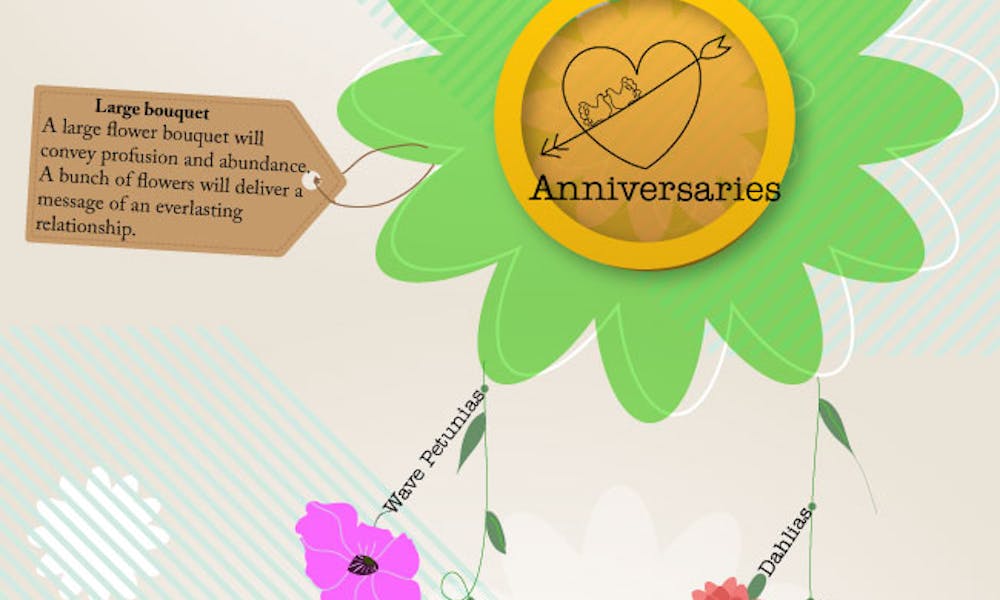 Large bouquet
A large flower bouquet will convey profusion and abundance. A bunch of flowers will deliver a message of an everlasting relationship.

Anniversaries

Wave Petunias

Dahlias