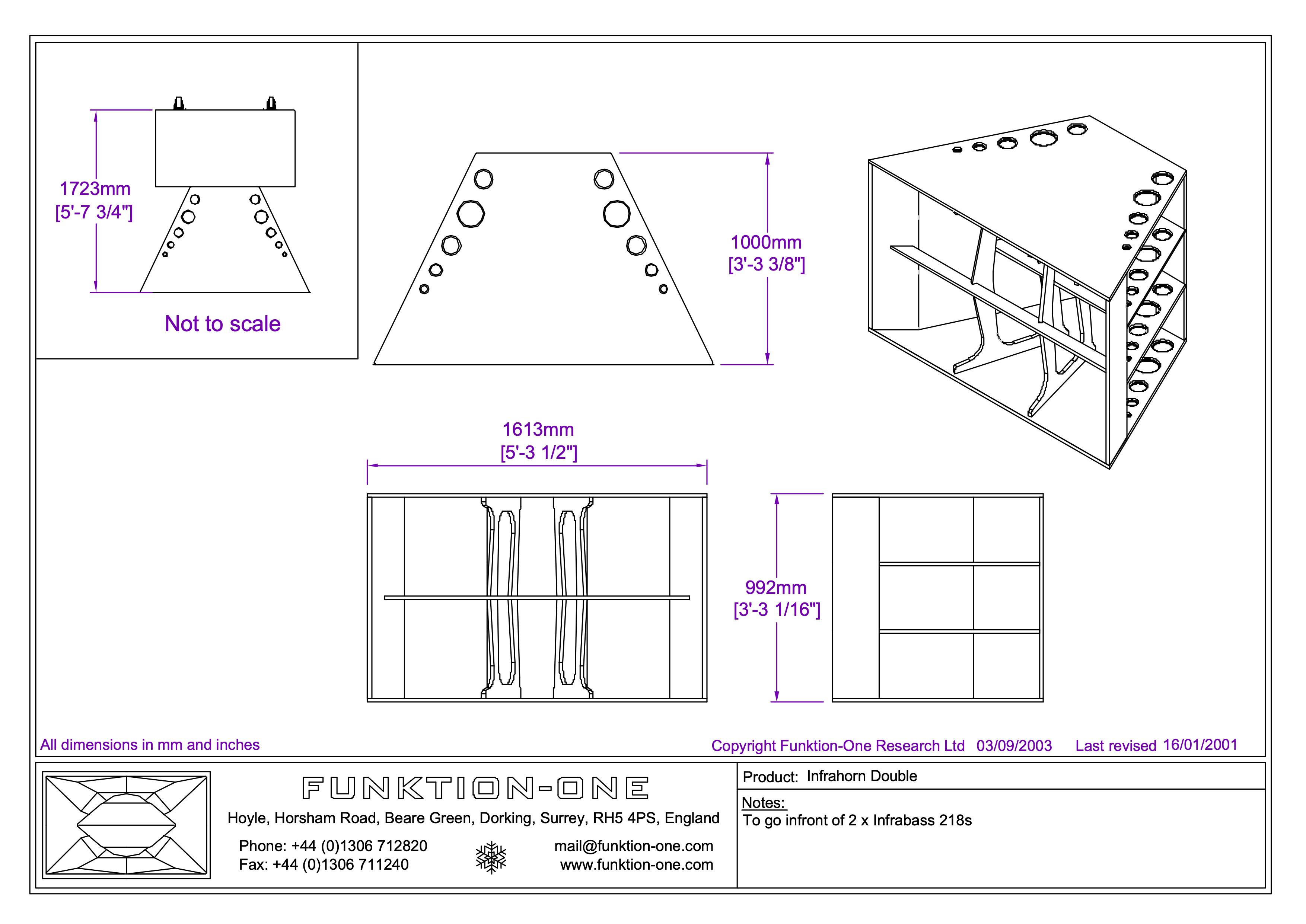 1723mm
[5'-7 3/4"]

Not to scale

1000mm
[3'-3 3/8"]

1613mm
[5'-3 1/2"]

992mm
[3'-3 1/16"]

All dimensions in mm and inches

Copyright Funktion-One Research Ltd 03/09/2003 Last revised 16/01/2001

FUNKTION-ONE

Hoyle, Horsham Road, Beare Green, Dorking, Surrey, RH5 4PS, England

Phone: +44 (0)1306 712820
Fax: +44 (0)1306 711240

mail@funktion-one.com
www.funktion-one.com

Product: Infrahorn Double

Notes:
To go infront of 2 x Infrabass 218s