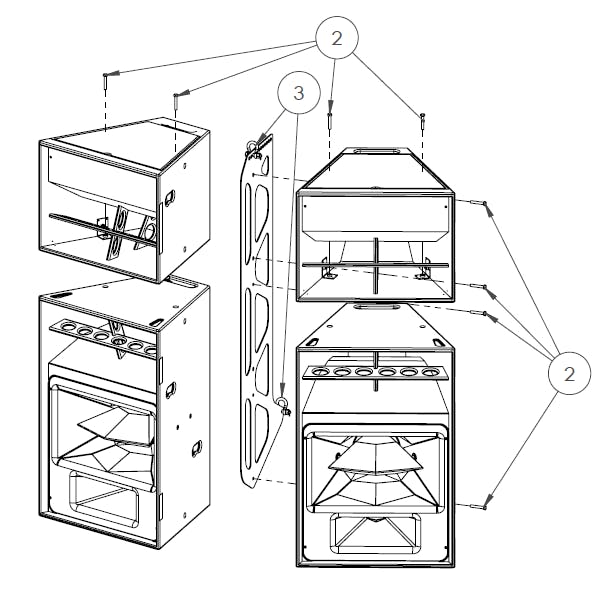 2
3
2