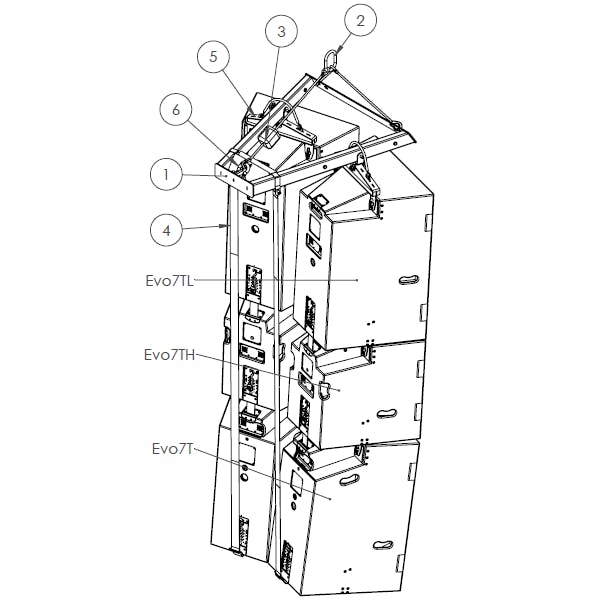 2
3
5
6
1
4
Evo7TL
Evo7TH
Evo7T